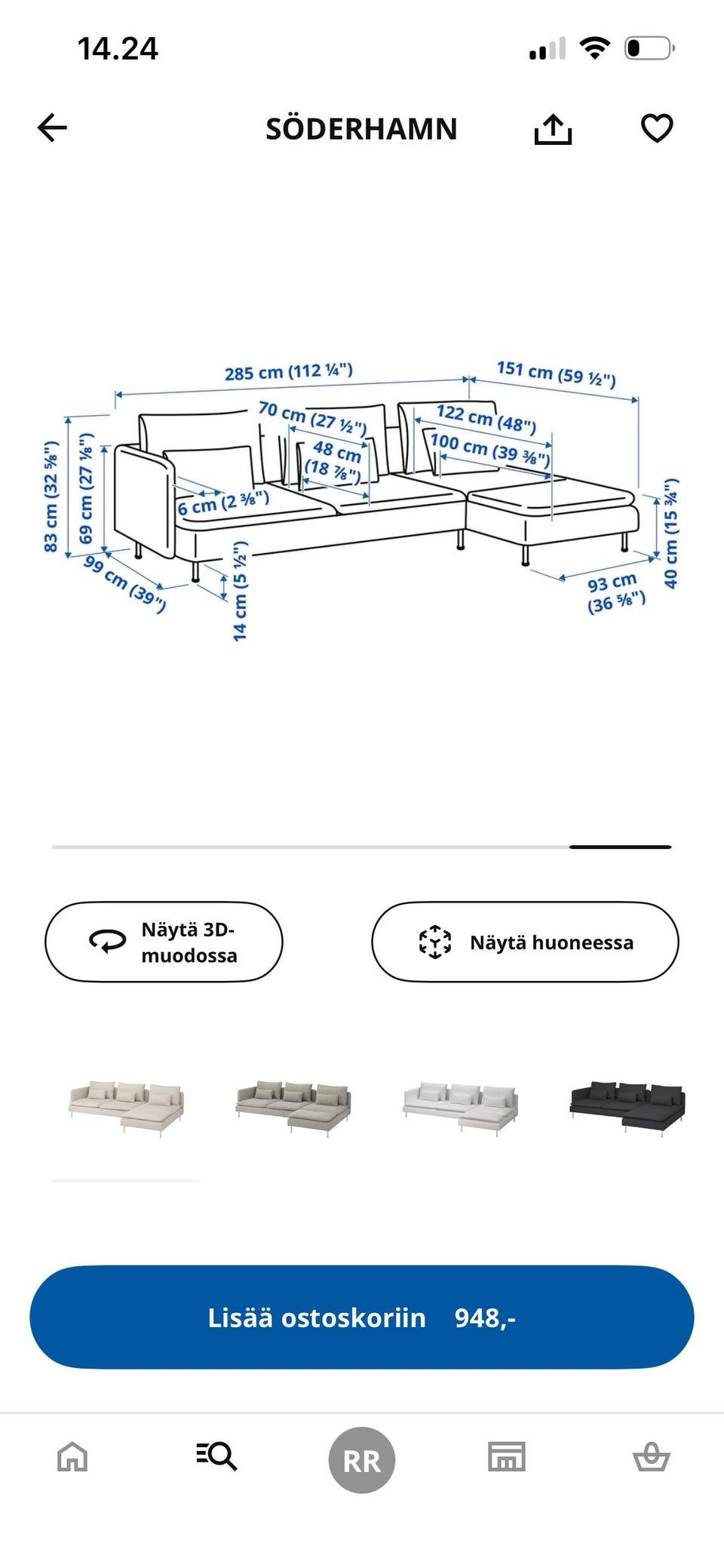 14.24

SÖDERHAMN

285 cm (112 ¼")
151 cm (59 ½")
70 cm (27 ½")
122 cm (48")
48 cm (18 ⅞")
100 cm (39 ⅜")
6 cm (2 ⅜")
83 cm (32 ⅝")
69 cm (27 ⅛")
99 cm (39")
14 cm (5 ½")
93 cm (36 ⅝")
40 cm (15 ¾")

Näytä 3D-muodossa

Näytä huoneessa

Lisää ostoskoriin 948,-

RR