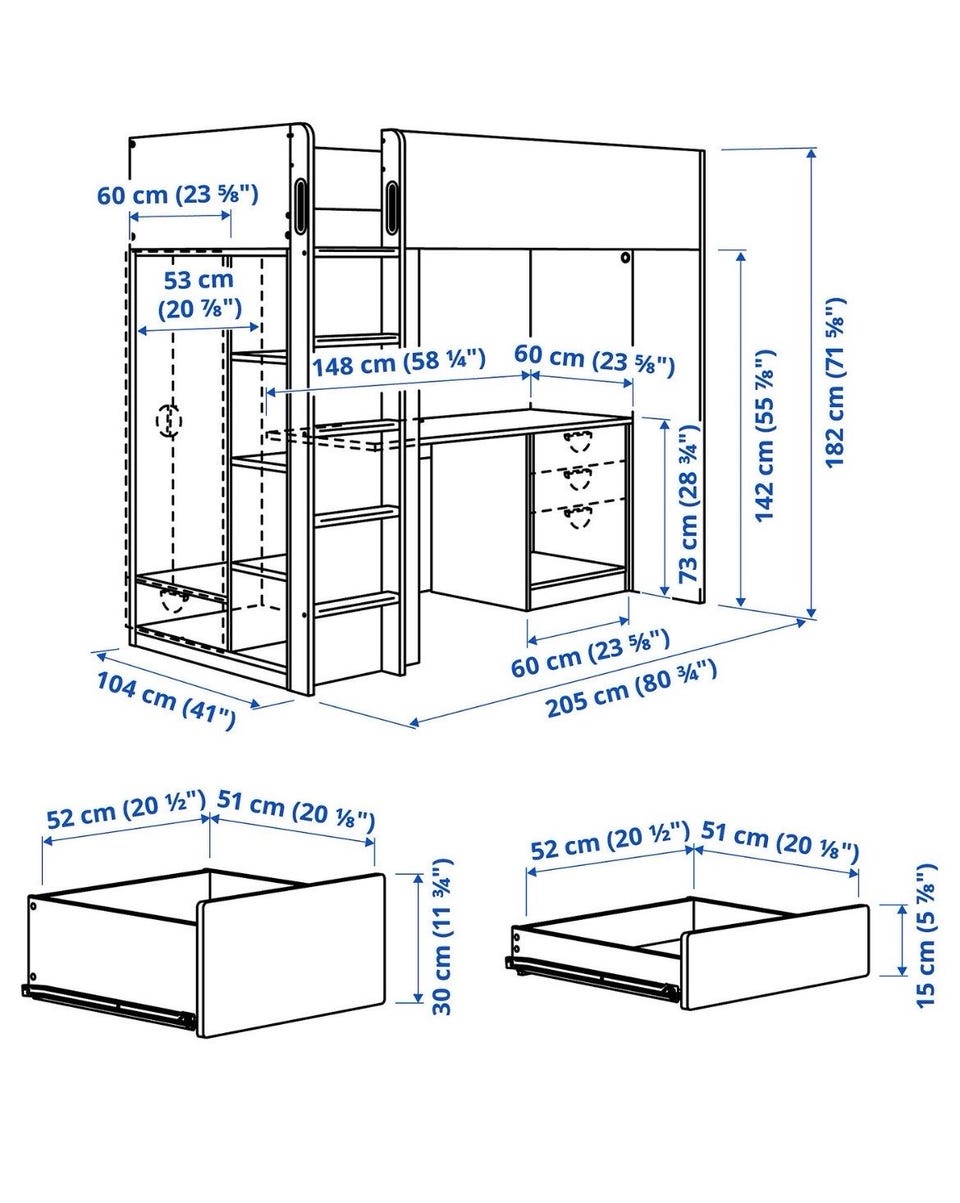 60 cm (23 ⅝")

53 cm (20 ⅞")

148 cm (58 ¼")

60 cm (23 ⅝")

73 cm (28 ¾")

142 cm (55 ⅞")

182 cm (71 ⅝")

60 cm (23 ⅝")

104 cm (41")

205 cm (80 ¾")

52 cm (20 ½")

51 cm (20 ⅛")

30 cm (11 ¾")

52 cm (20 ½")

51 cm (20 ⅛")

15 cm (5 ⅞")