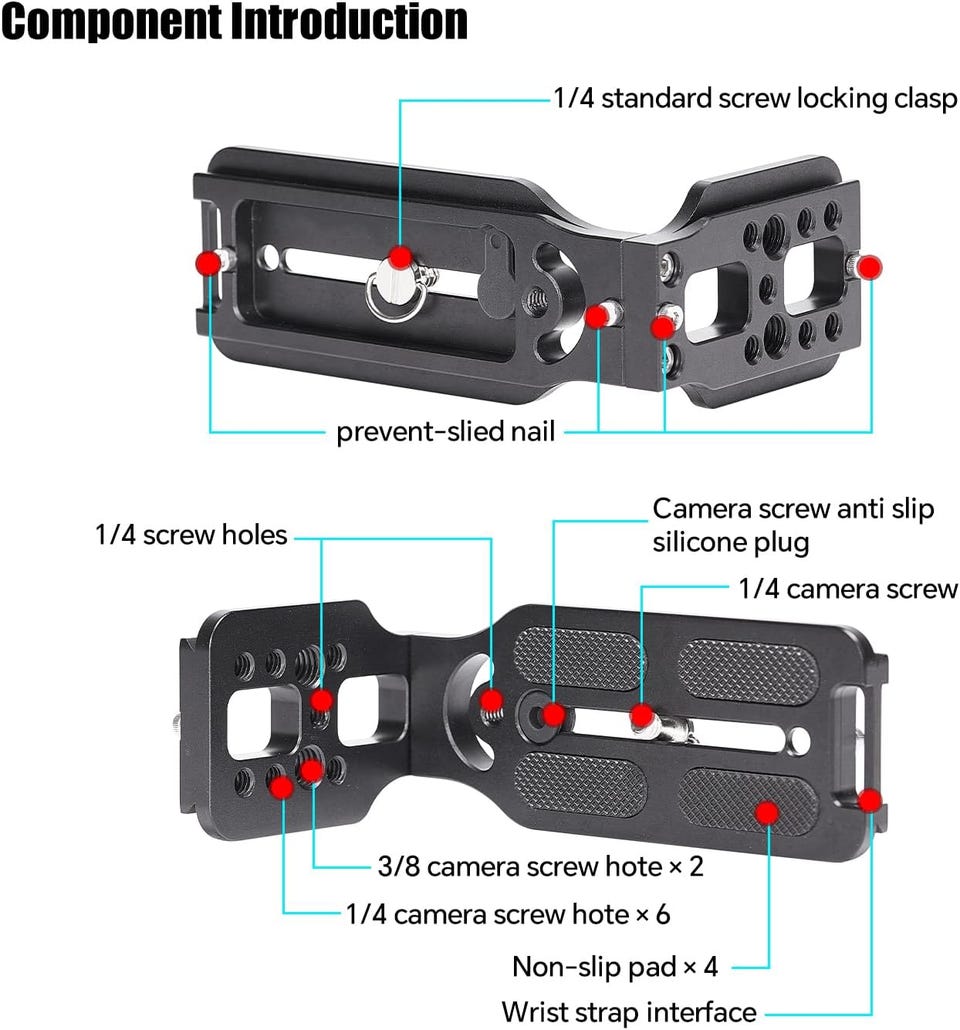 Component Introduction

1/4 standard screw locking clasp

prevent-slied nail

1/4 screw holes

Camera screw anti slip silicone plug

1/4 camera screw

3/8 camera screw hote × 2

1/4 camera screw hote × 6

Non-slip pad × 4

Wrist strap interface