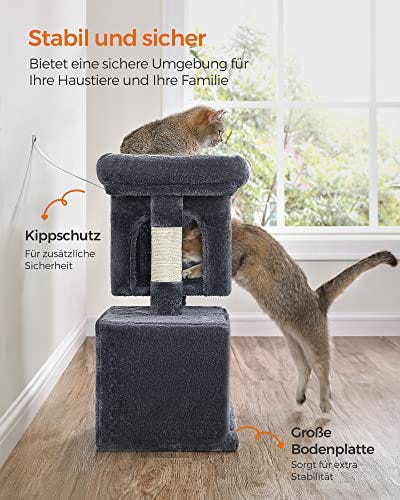 Stabil und sicher

Bietet eine sichere Umgebung für Ihre Haustiere und Ihre Familie

Kippschutz

Für zusätzliche Sicherheit

Große Bodenplatte

Sorgt für extra Stabilität