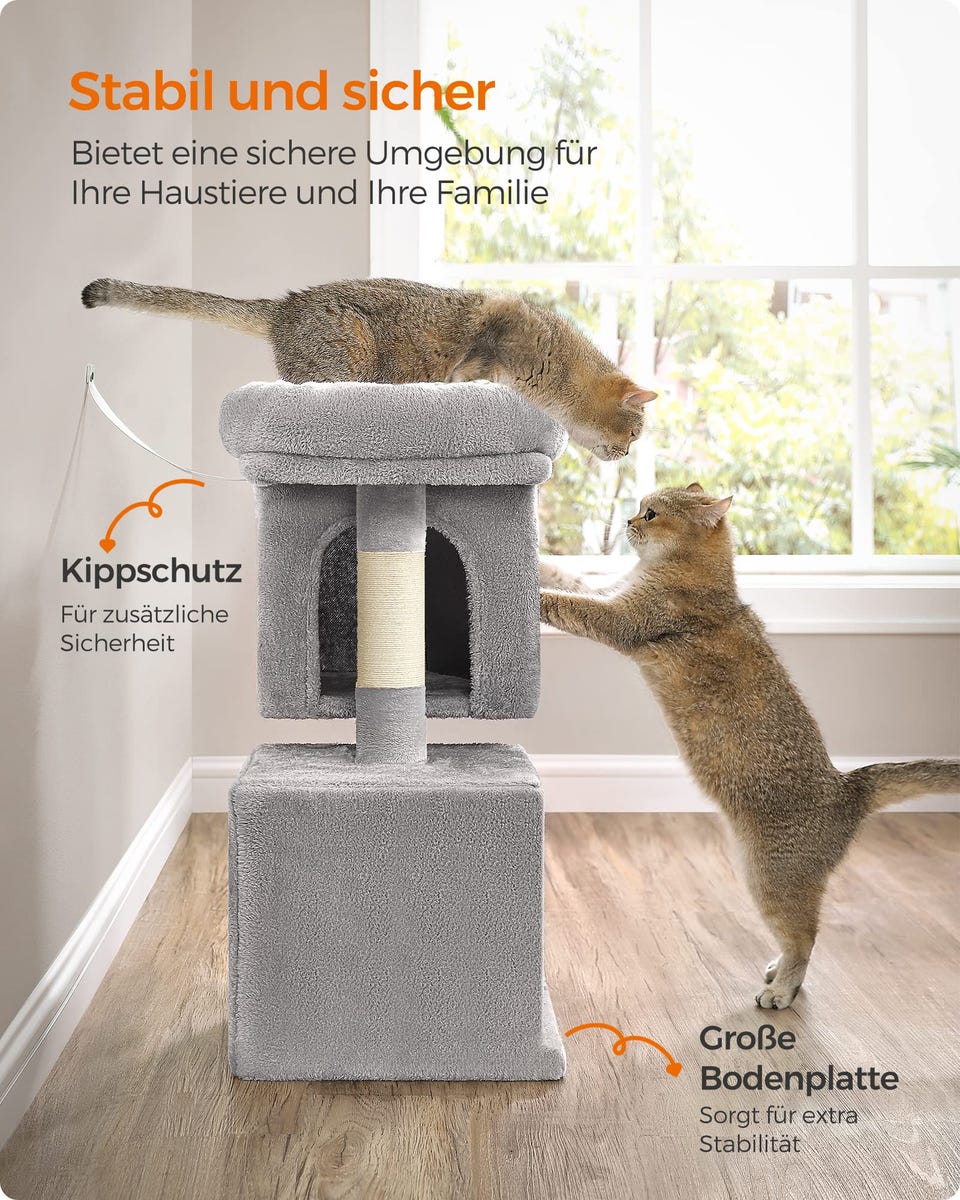 Stabil und sicher

Bietet eine sichere Umgebung für Ihre Haustiere und Ihre Familie

Kippschutz

Für zusätzliche Sicherheit

Große Bodenplatte

Sorgt für extra Stabilität