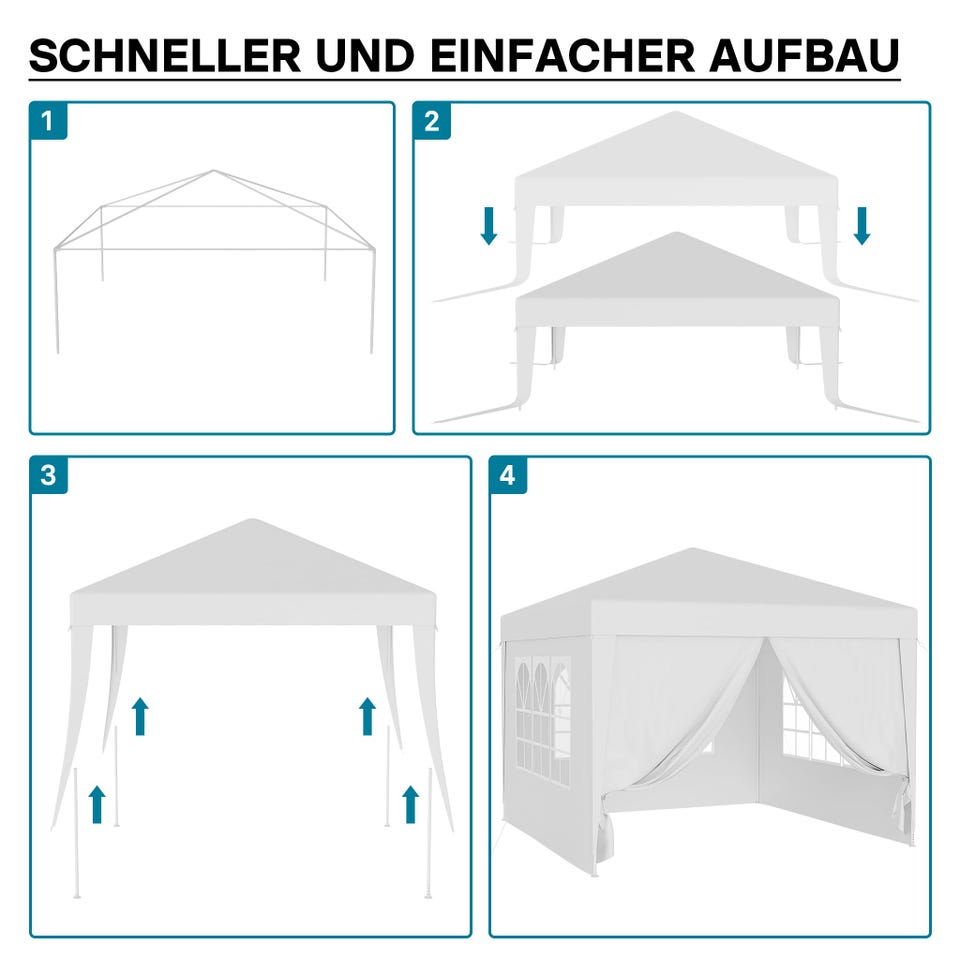 SCHNELLER UND EINFACHER AUFBAU

1

2

3

4