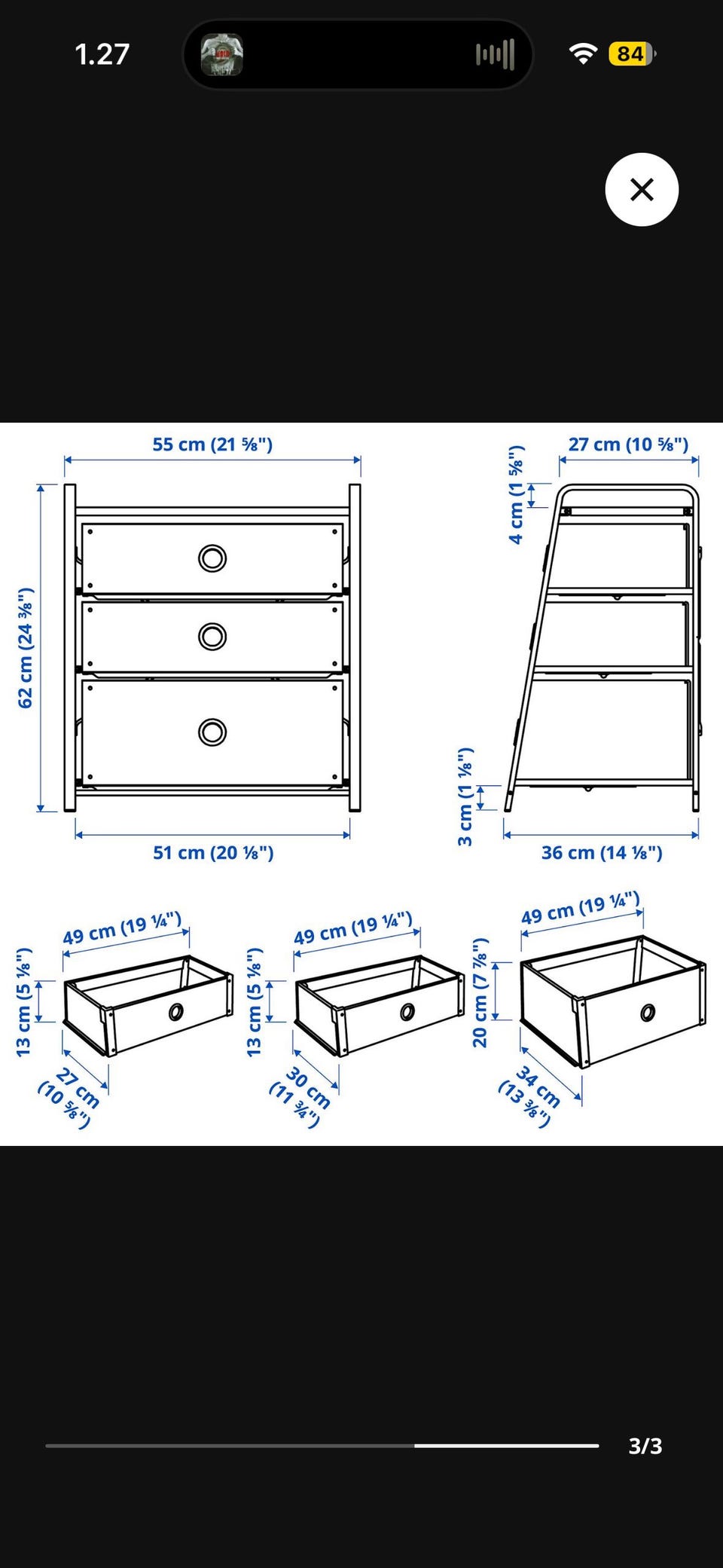 1.27

84

55 cm (21 ⅝")

62 cm (24 ⅜")

51 cm (20 ⅛")

27 cm (10 ⅝")

4 cm (1 ⅝")

3 cm (1 ⅛")

36 cm (14 ⅛")

49 cm (19 ¼")

13 cm (5 ⅛")

27 cm (10 ⅝")

49 cm (19 ¼")

13 cm (5 ⅛")

30 cm (11 ¾")

49 cm (19 ¼")

20 cm (7 ⅞")

34 cm (13 ⅜")

3/3