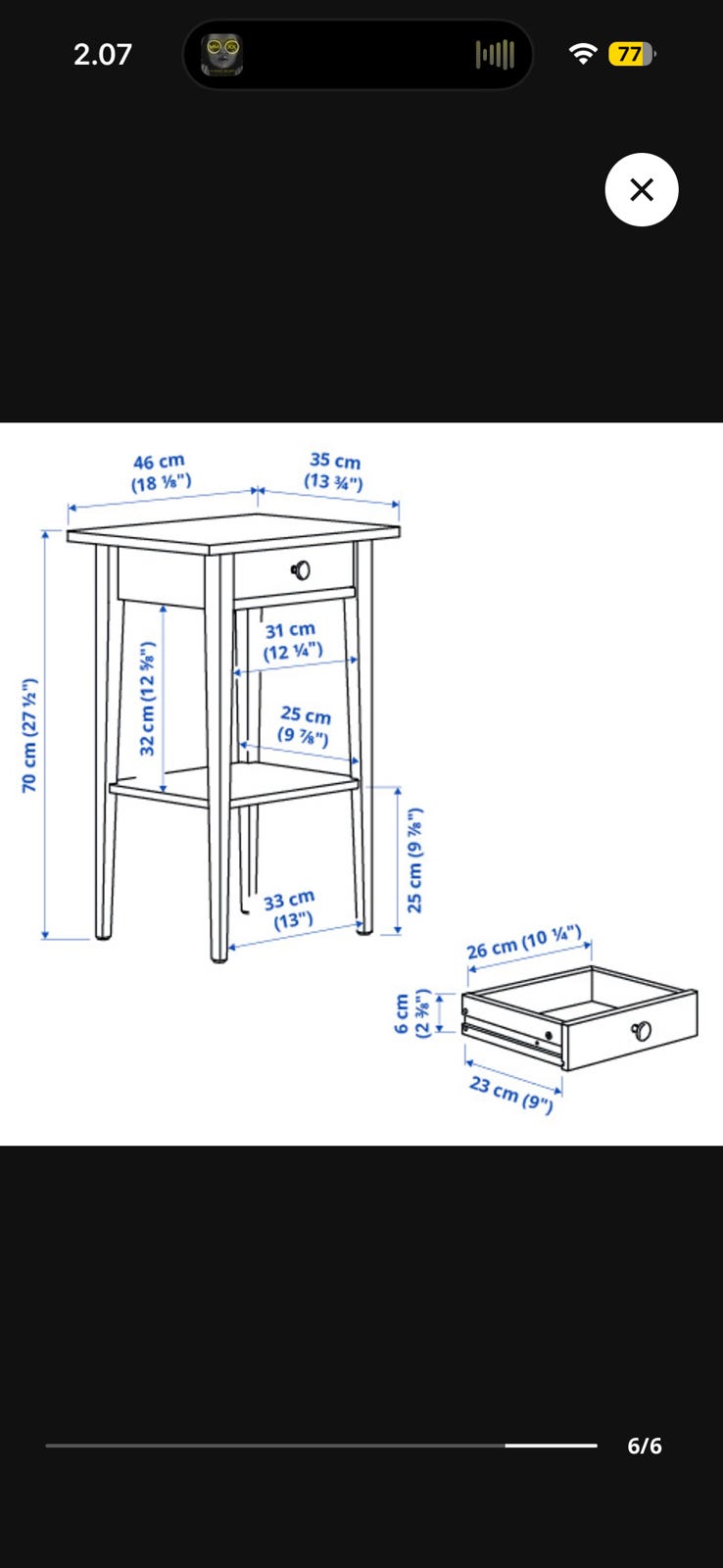 2.07

77

46 cm
(18 ⅛")

35 cm
(13 ¾")

70 cm (27 ½")

32 cm (12 ⅝")

31 cm
(12 ¼")

25 cm
(9 ⅞")

25 cm (9 ⅞")

33 cm
(13")

26 cm (10 ¼")

6 cm
(2 ⅜")

23 cm (9")

6/6