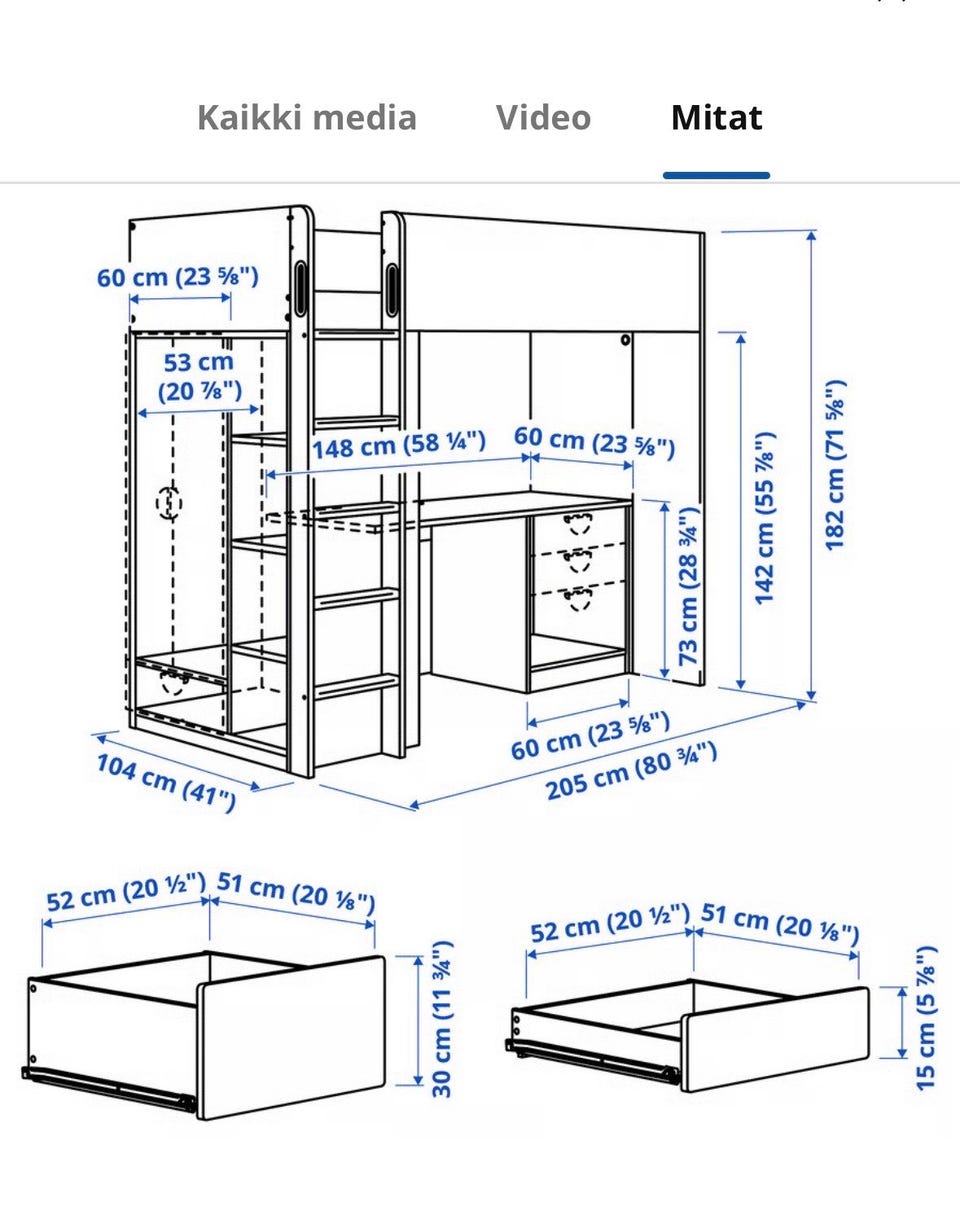 Kaikki media Video Mitat

60 cm (23 ⅝")

53 cm (20 ⅞")

148 cm (58 ¼")

60 cm (23 ⅝")

73 cm (28 ¾")

142 cm (55 ⅞")

182 cm (71 ⅝")

60 cm (23 ⅝")

104 cm (41")

205 cm (80 ¾")

52 cm (20 ½") 51 cm (20 ⅛")

30 cm (11 ¾")

52 cm (20 ½") 51 cm (20 ⅛")

15 cm (5 ⅞")