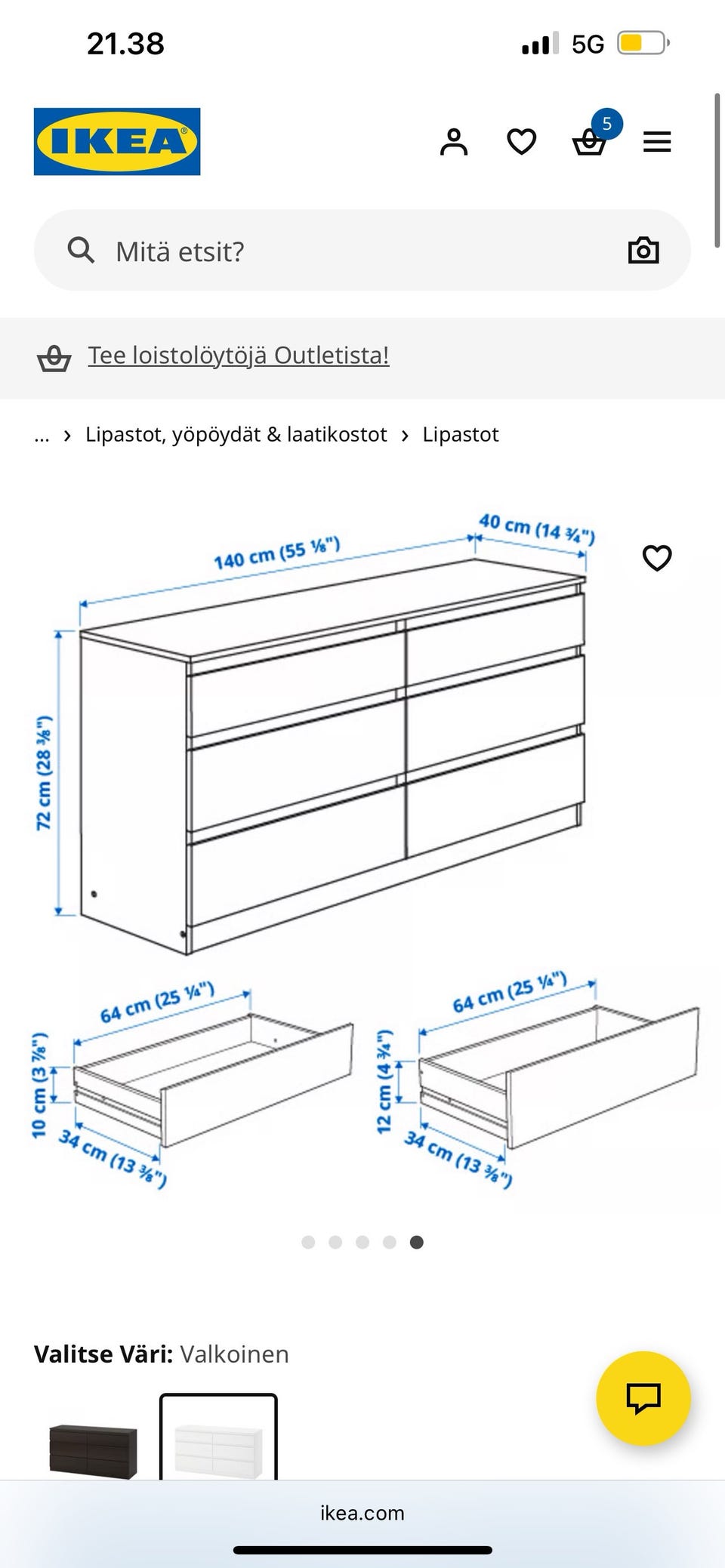 21.38

5G

IKEA

5

Mitä etsit?

Tee loistolöytöjä Outletista!

... › Lipastot, yöpöydät & laatikostot › Lipastot

140 cm (55 ⅛")

40 cm (14 ¾")

72 cm (28 ⅜")

64 cm (25 ¼")

10 cm (3 ⅞")

34 cm (13 ⅜")

64 cm (25 ¼")

12 cm (4 ¾")

34 cm (13 ⅜")

Valitse Väri: Valkoinen

ikea.com