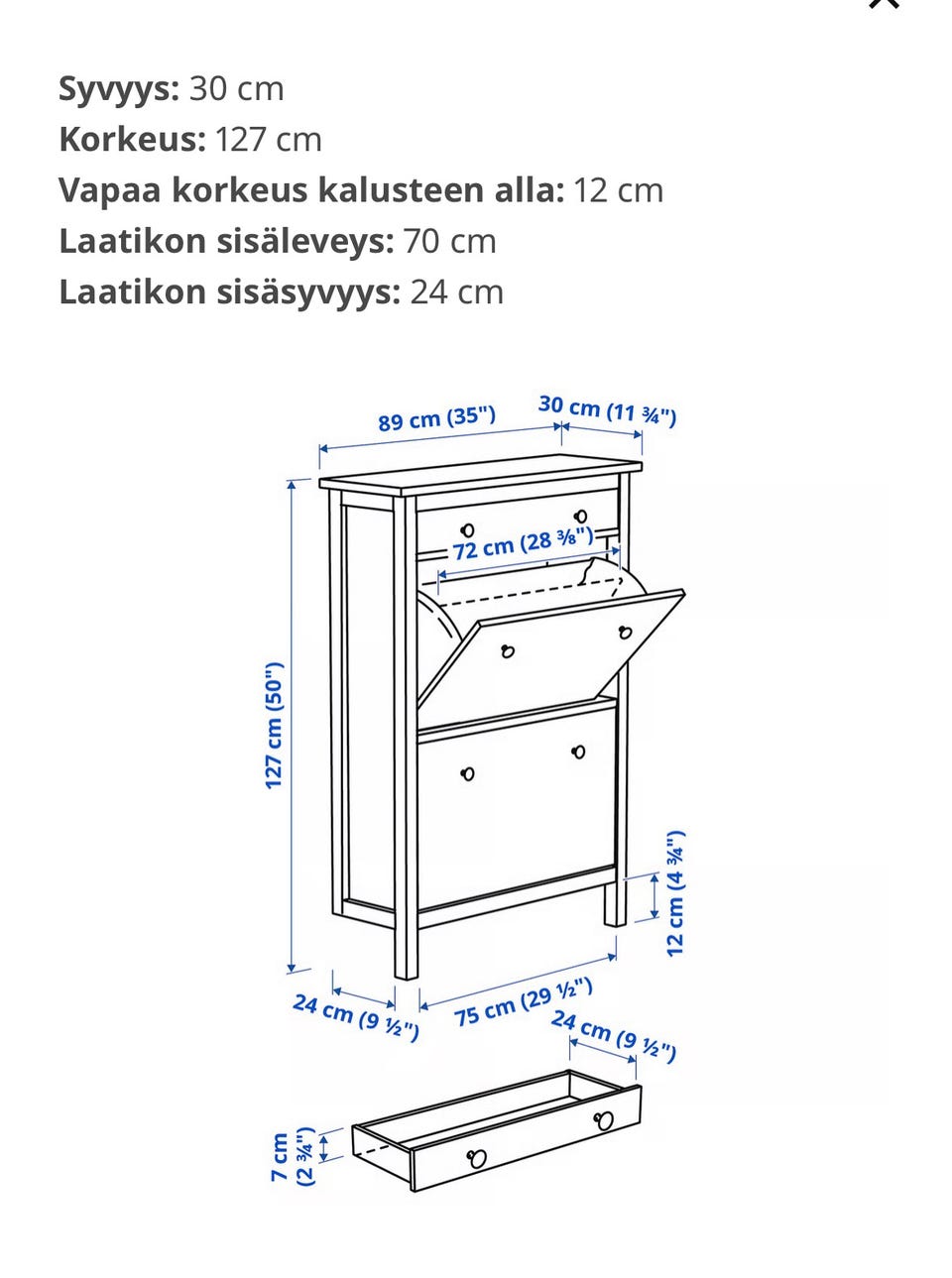 Syvyys: 30 cm
Korkeus: 127 cm
Vapaa korkeus kalusteen alla: 12 cm
Laatikon sisäleveys: 70 cm
Laatikon sisäsyvyys: 24 cm

89 cm (35")
30 cm (11 ¾")
72 cm (28 ⅜")
127 cm (50")
12 cm (4 ¾")
24 cm (9 ½")
75 cm (29 ½")
24 cm (9 ½")
7 cm (2 ¾")