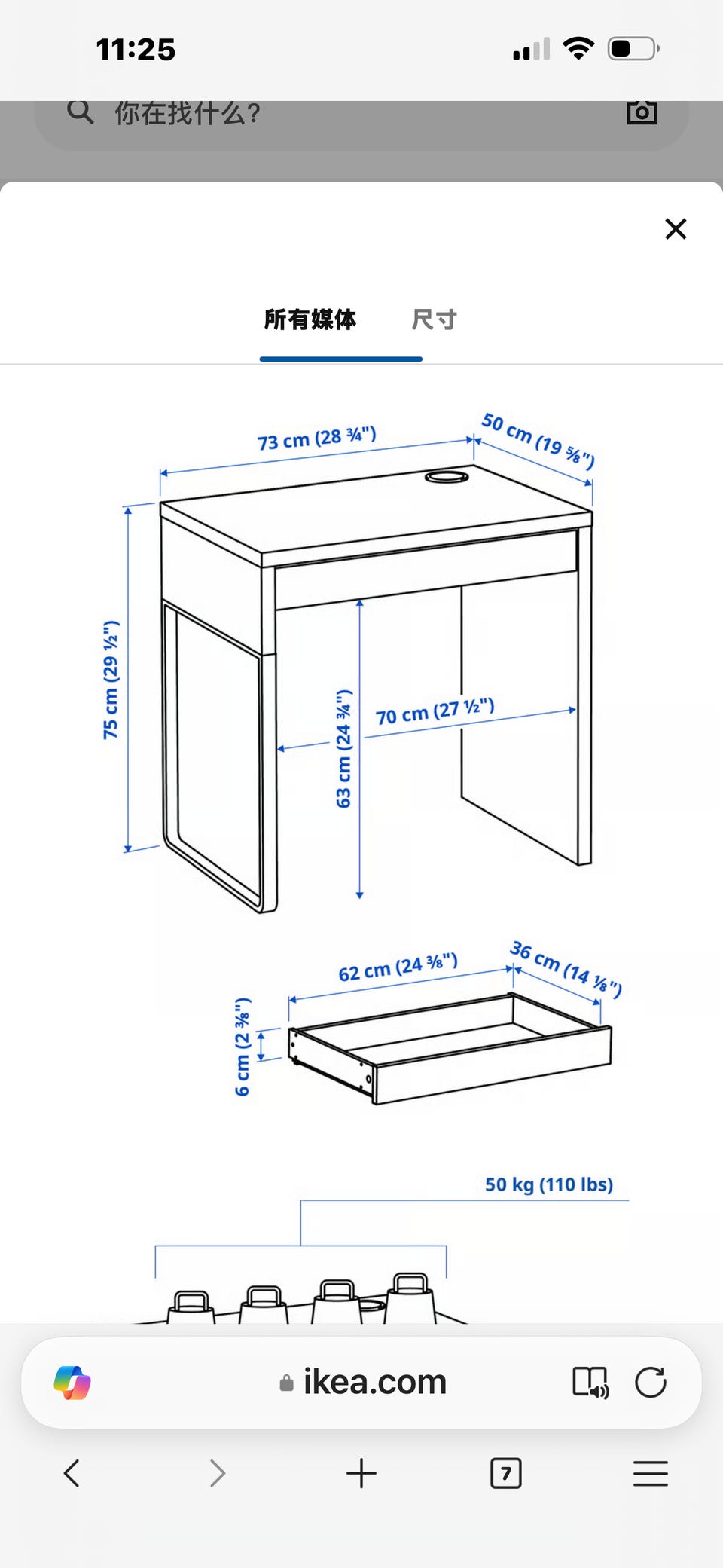 11:25

你在找什么?

所有媒体 尺寸

73 cm (28 ¾")
50 cm (19 ⅝")
75 cm (29 ½")
63 cm (24 ¾")
70 cm (27 ½")

62 cm (24 ⅜")
36 cm (14 ⅛")
6 cm (2 ⅜")

50 kg (110 lbs)

ikea.com

7