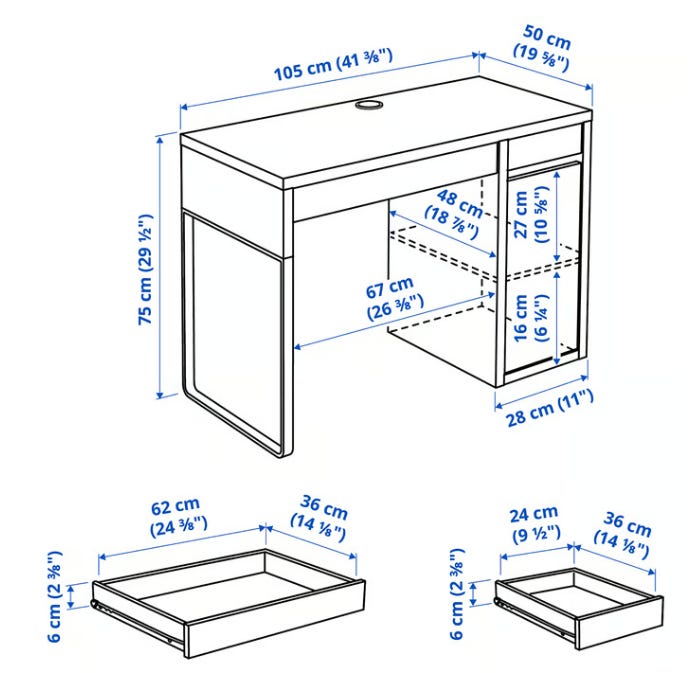 105 cm (41 ⅜")

50 cm (19 ⅝")

75 cm (29 ½")

48 cm (18 ⅞")

27 cm (10 ⅝")

67 cm (26 ⅜")

16 cm (6 ¼")

28 cm (11")

62 cm (24 ⅜")

36 cm (14 ⅛")

6 cm (2 ⅜")

24 cm (9 ½")

36 cm (14 ⅛")

6 cm (2 ⅜")