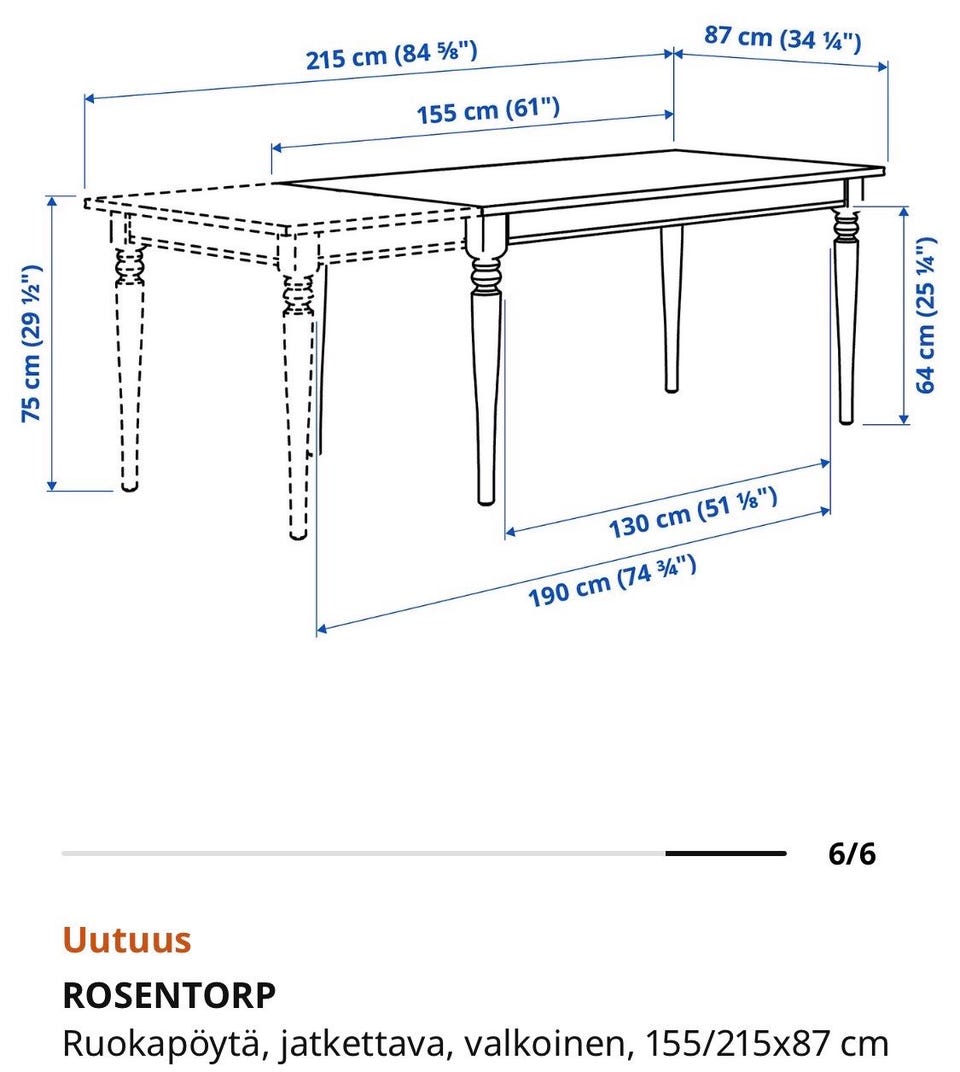 215 cm (84 ⅝")
87 cm (34 ¼")
155 cm (61")
75 cm (29 ½")
64 cm (25 ¼")
130 cm (51 ⅛")
190 cm (74 ¾")

6/6

Uutuus
ROSENTORP
Ruokapöytä, jatkettava, valkoinen, 155/215x87 cm