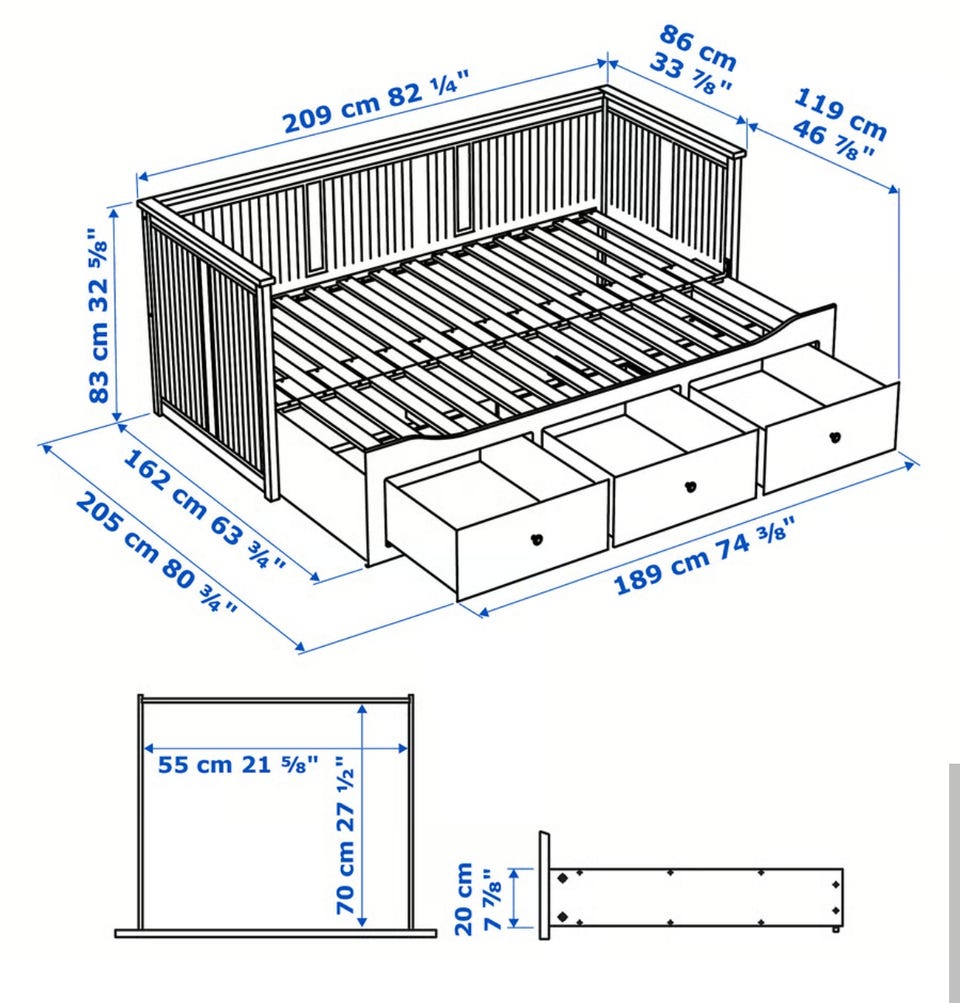 209 cm 82 ¼"

86 cm 33 ⅞"

119 cm 46 ⅞"

83 cm 32 ⅝"

162 cm 63 ¾"

205 cm 80 ¾"

189 cm 74 ⅜"

55 cm 21 ⅝"

70 cm 27 ½"

20 cm 7 ⅞"