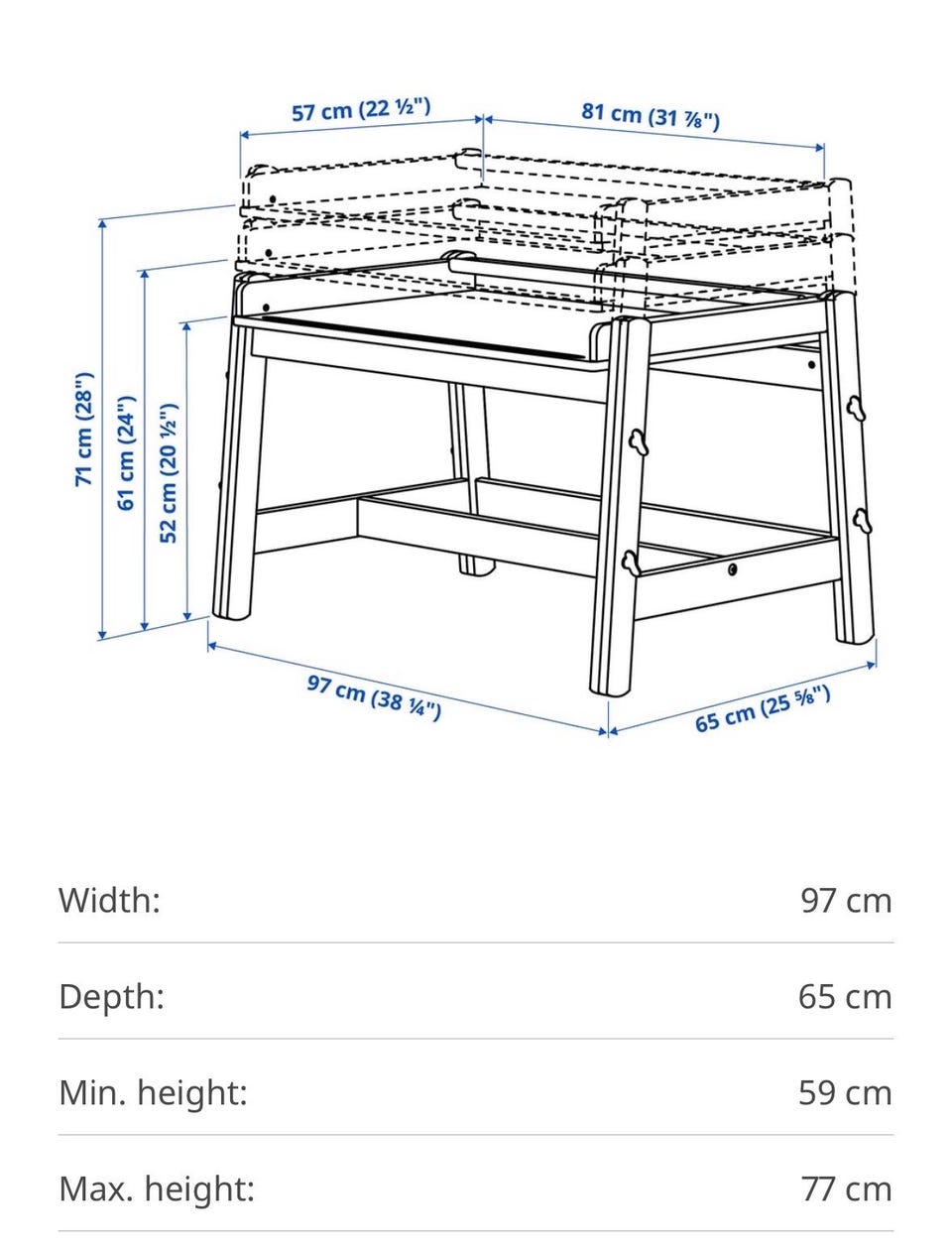 57 cm (22 ½")
81 cm (31 ⅞")
71 cm (28")
61 cm (24")
52 cm (20 ½")
97 cm (38 ¼")
65 cm (25 ⅝")

| Width: | 97 cm |
|---|---|
| Depth: | 65 cm |
| Min. height: | 59 cm |
| Max. height: | 77 cm |