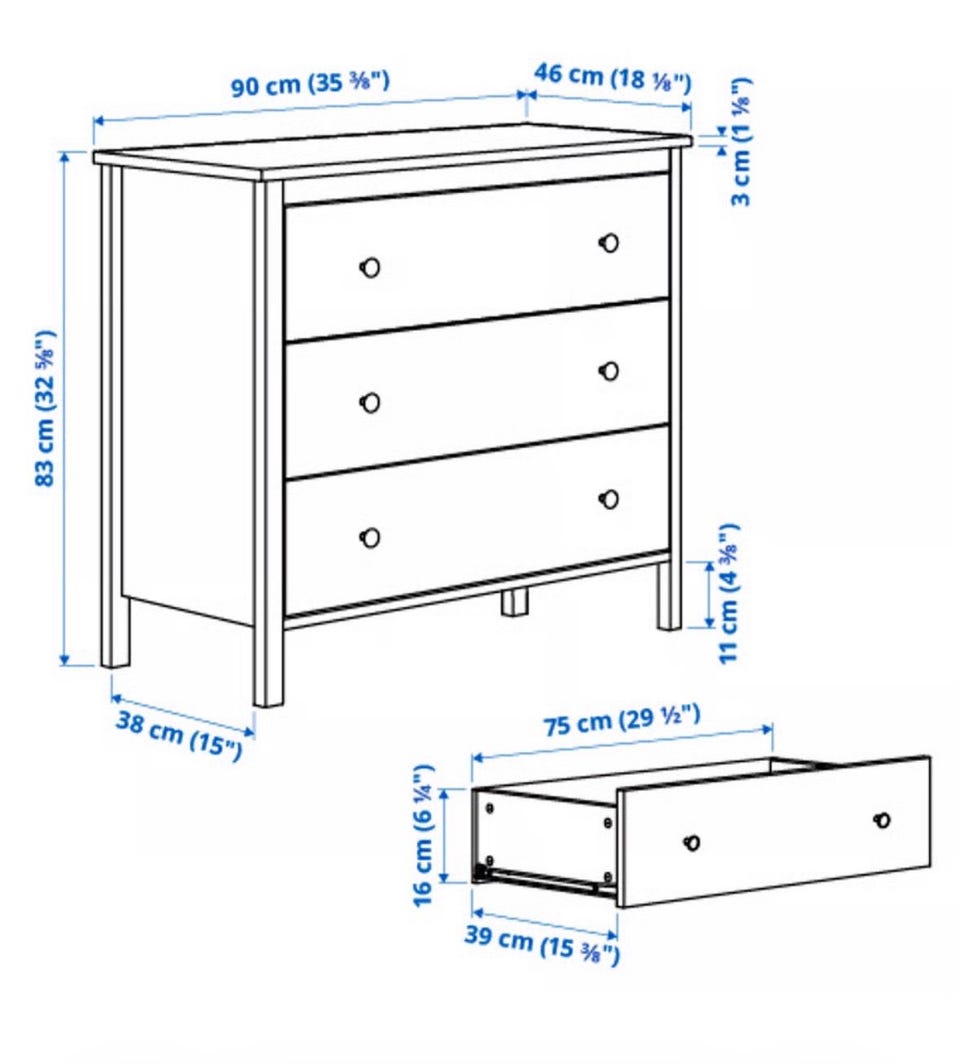 90 cm (35 ⅜")
46 cm (18 ⅛")
3 cm (1 ⅛")
83 cm (32 ⅝")
11 cm (4 ⅜")
38 cm (15")
75 cm (29 ½")
16 cm (6 ¼")
39 cm (15 ⅜")