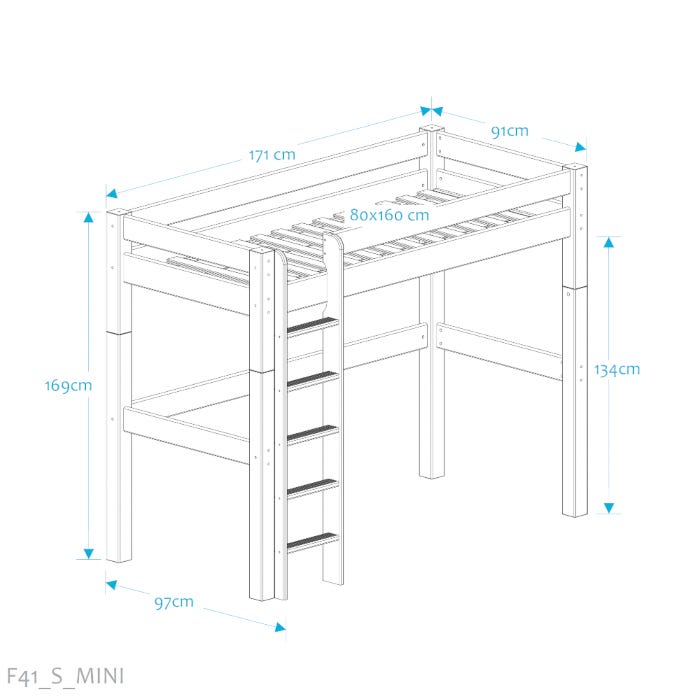 171 cm
91cm
80x160 cm
169cm
134cm
97cm
F41_S_MINI