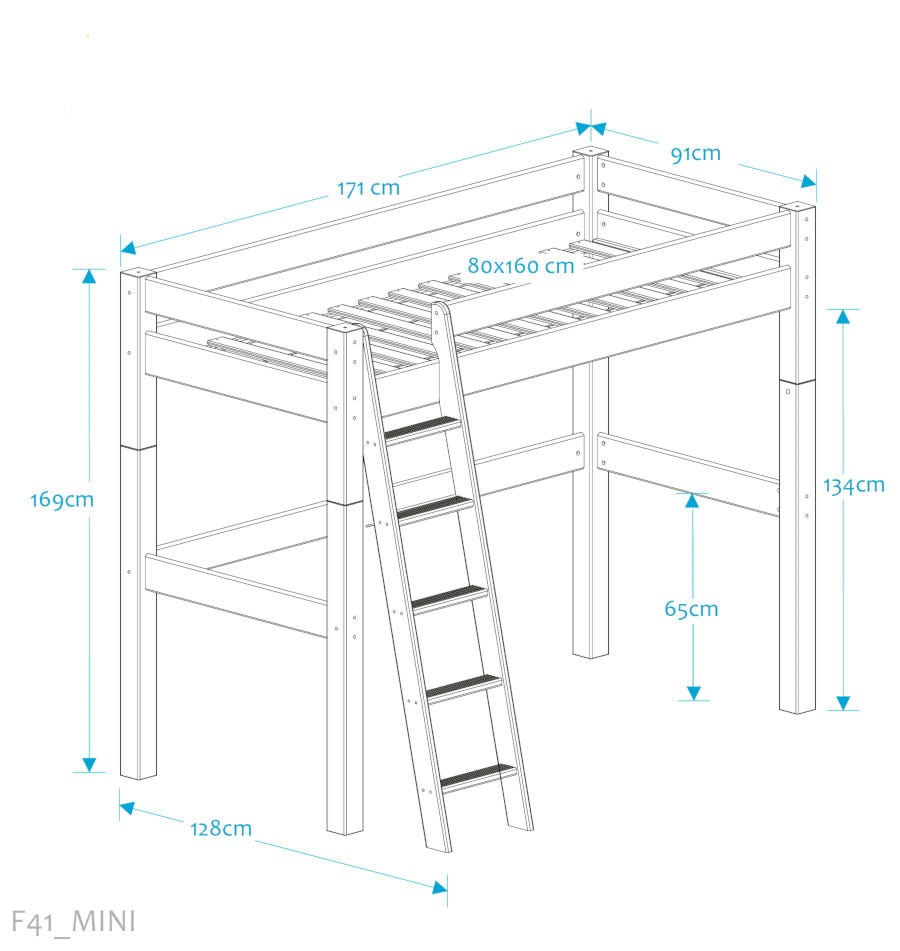 171 cm
91cm
80x160 cm
169cm
134cm
65cm
128cm
F41_MINI