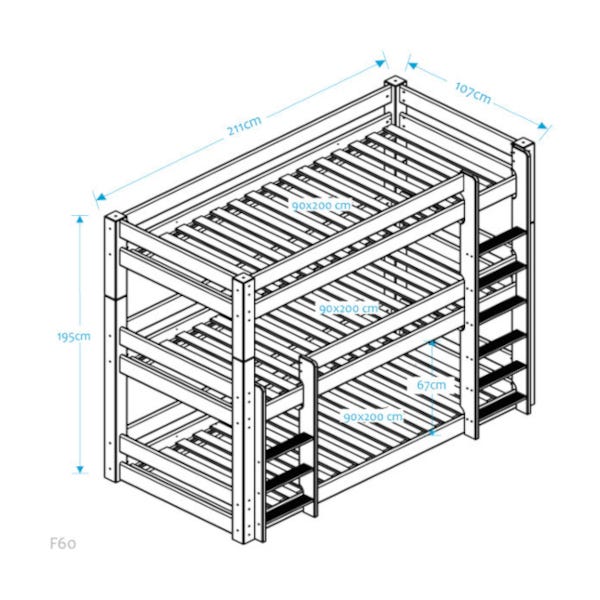 211cm
107cm
90x200 cm
90x200 cm
195cm
67cm
90x200 cm
F60