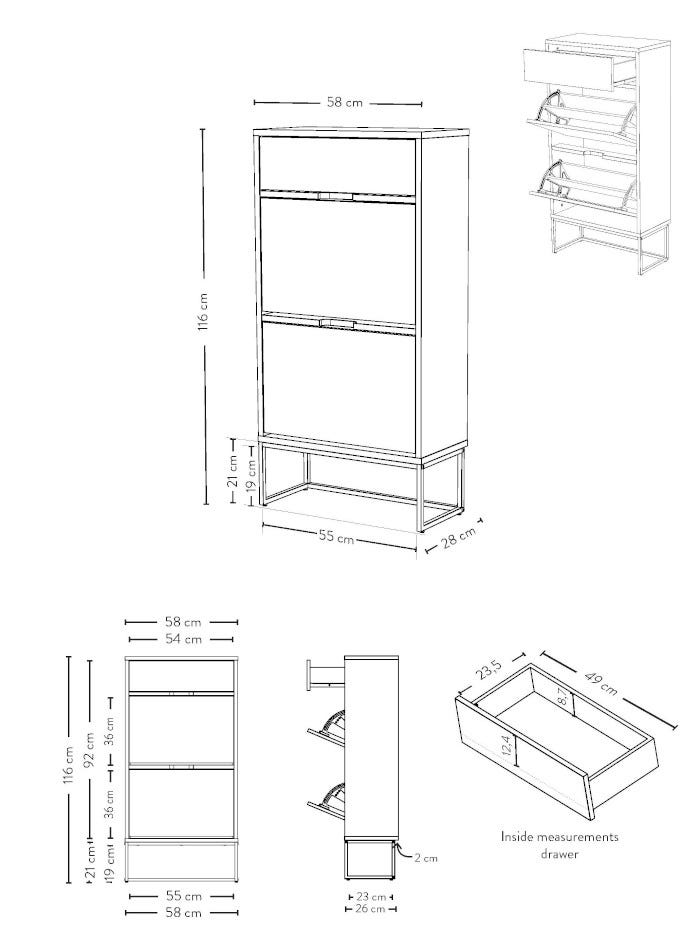 58 cm
116 cm
21 cm
19 cm
55 cm
28 cm

58 cm
54 cm
116 cm
92 cm
36 cm
36 cm
21 cm
19 cm
55 cm
58 cm

2 cm
23 cm
26 cm

23,5
49 cm
8,7
12,4
Inside measurements drawer