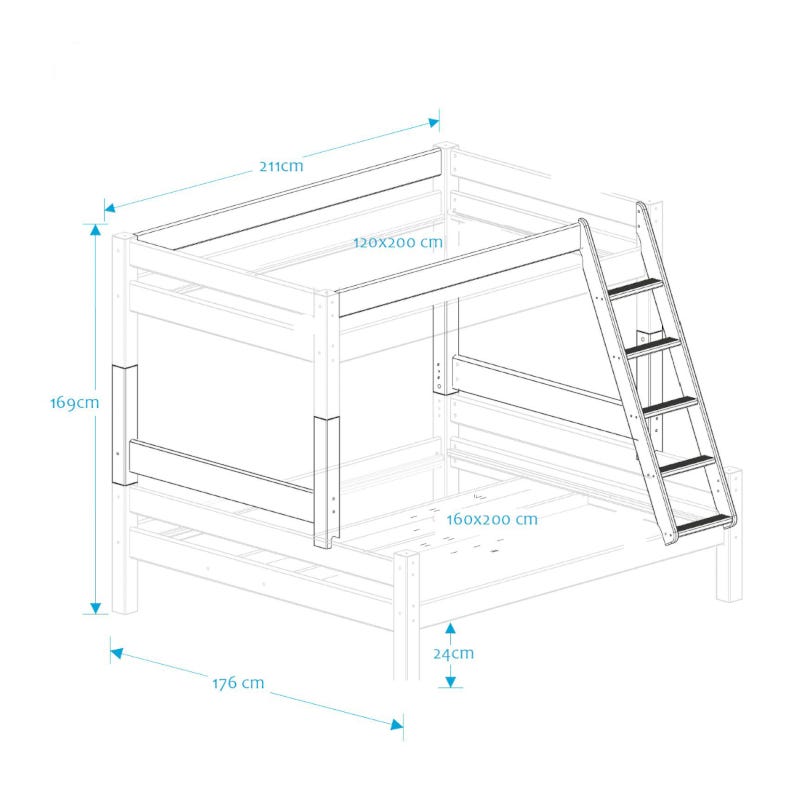 211cm
120x200 cm
169cm
160x200 cm
24cm
176 cm