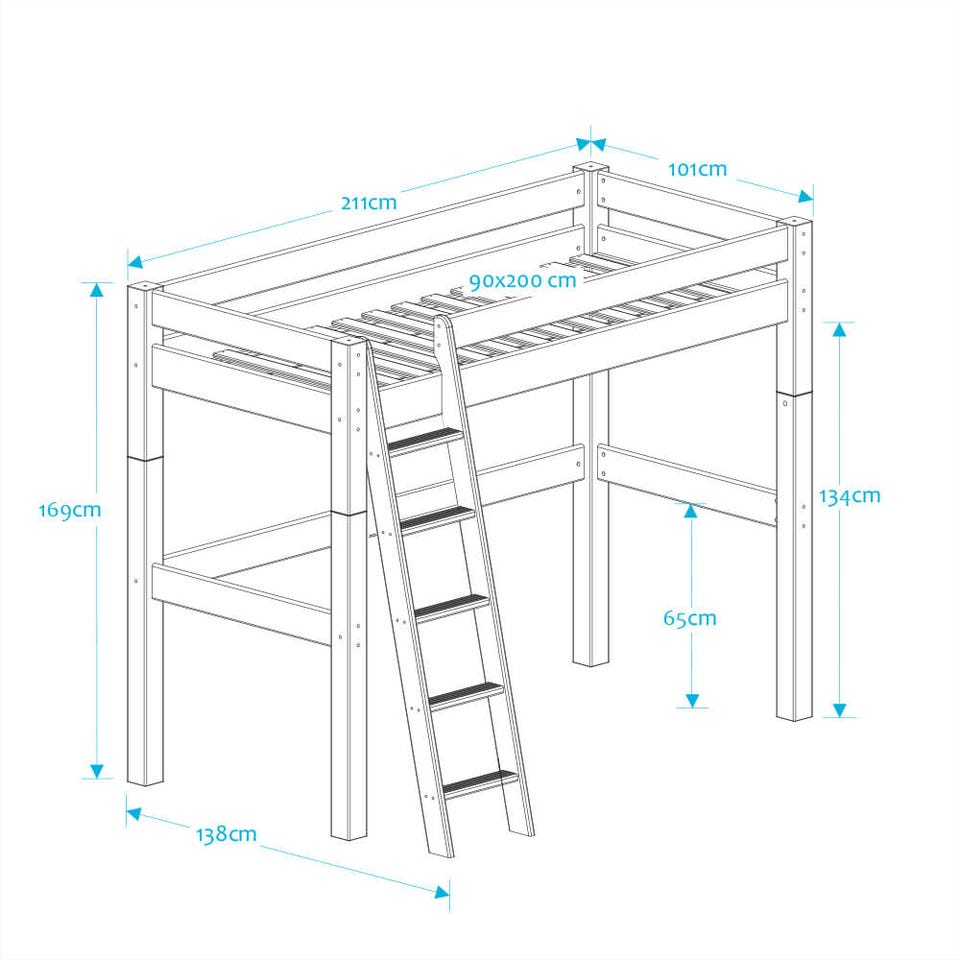 211cm

101cm

90x200 cm

169cm

134cm

65cm

138cm