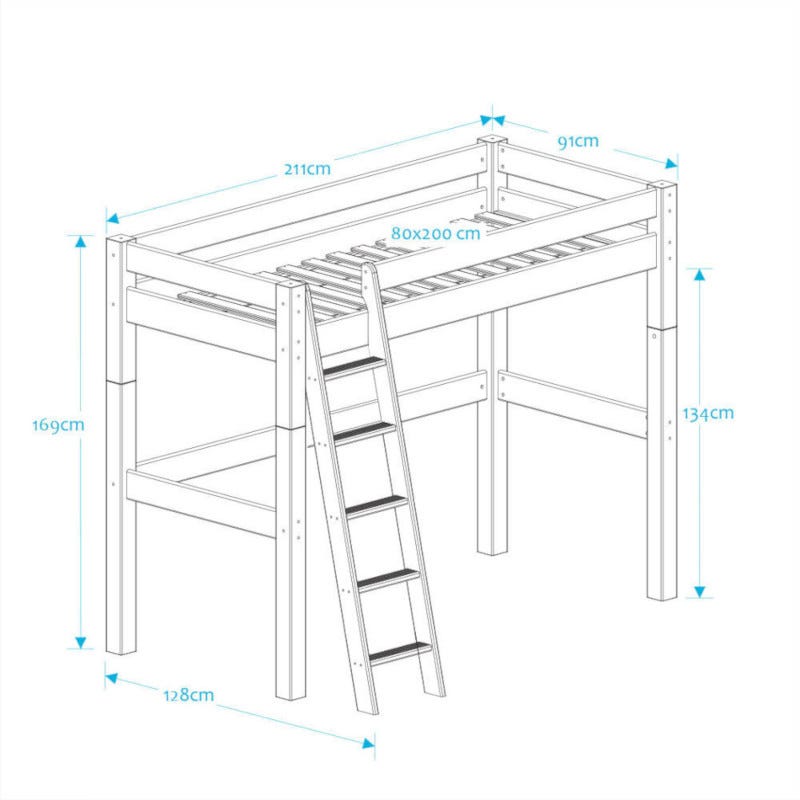 211cm

91cm

80x200 cm

169cm

134cm

128cm