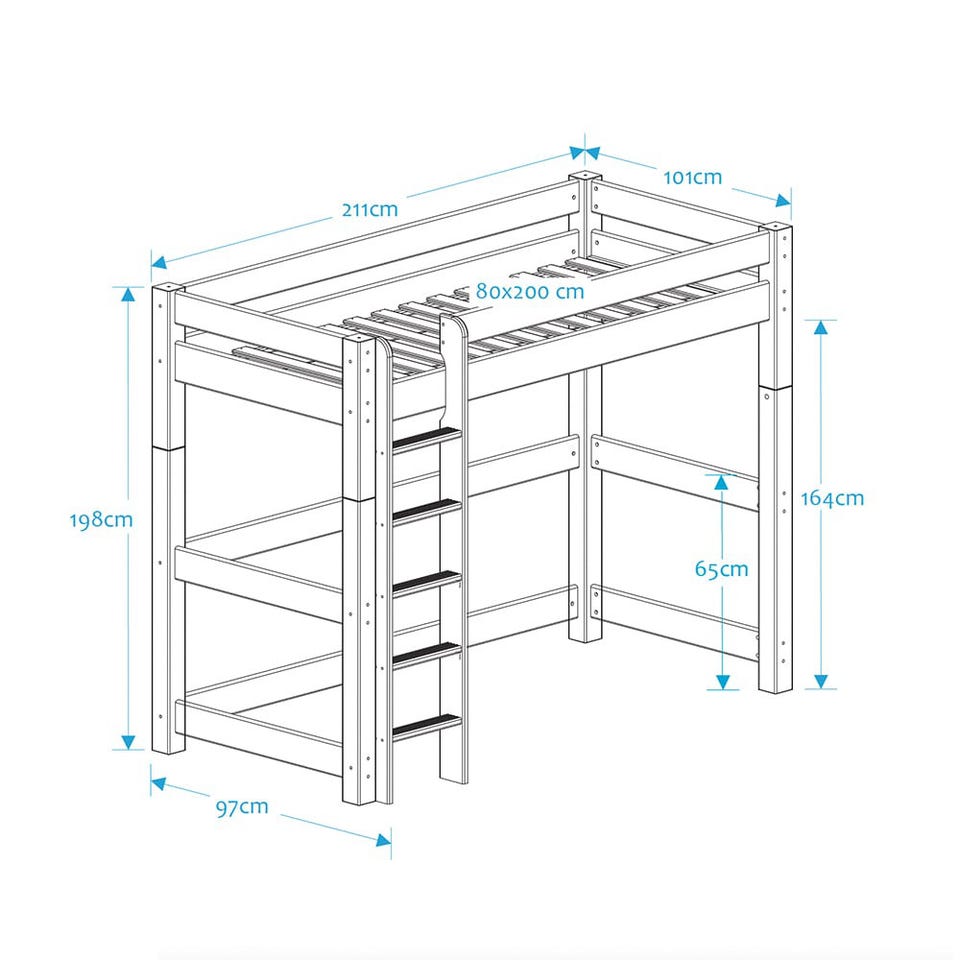 211cm

101cm

80x200 cm

198cm

164cm

65cm

97cm