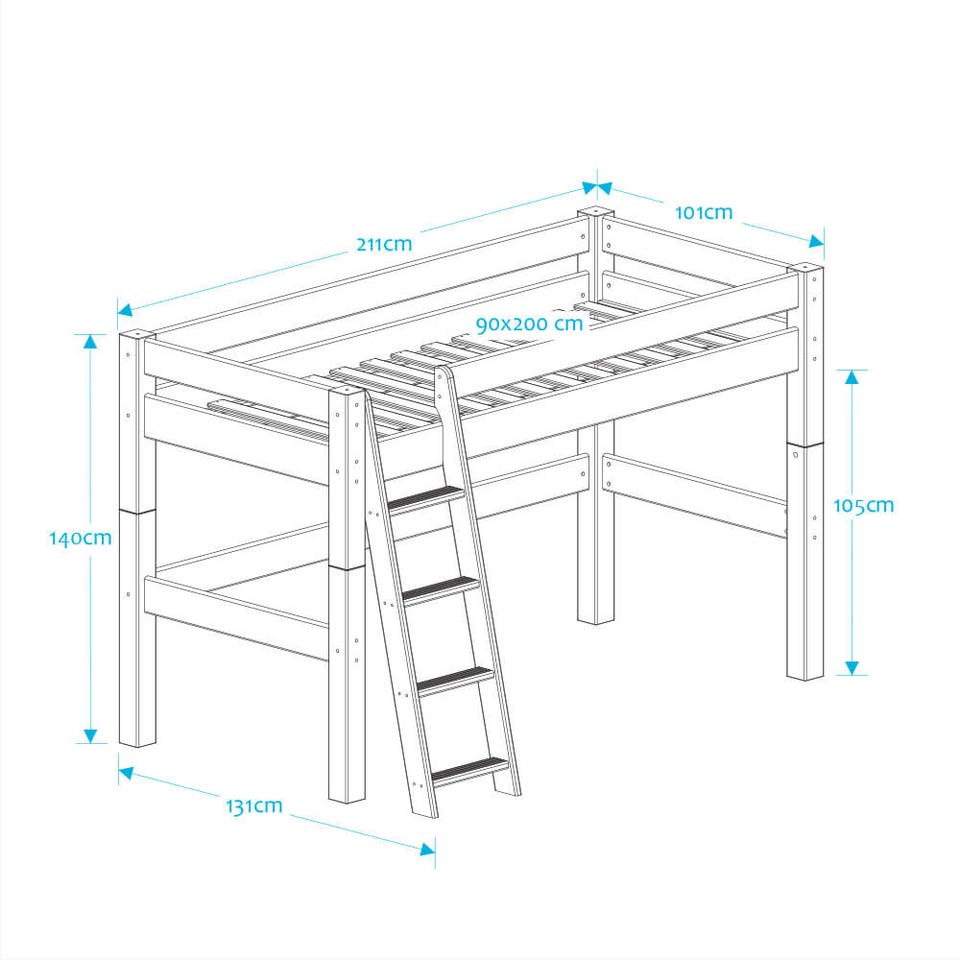 211cm
101cm
90x200 cm
140cm
105cm
131cm