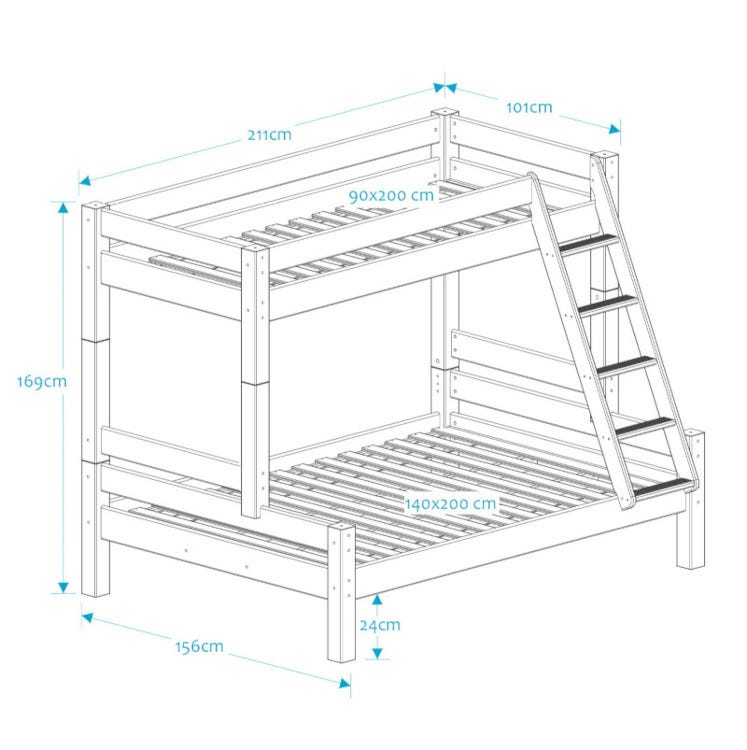 211cm

101cm

90x200 cm

169cm

140x200 cm

24cm

156cm