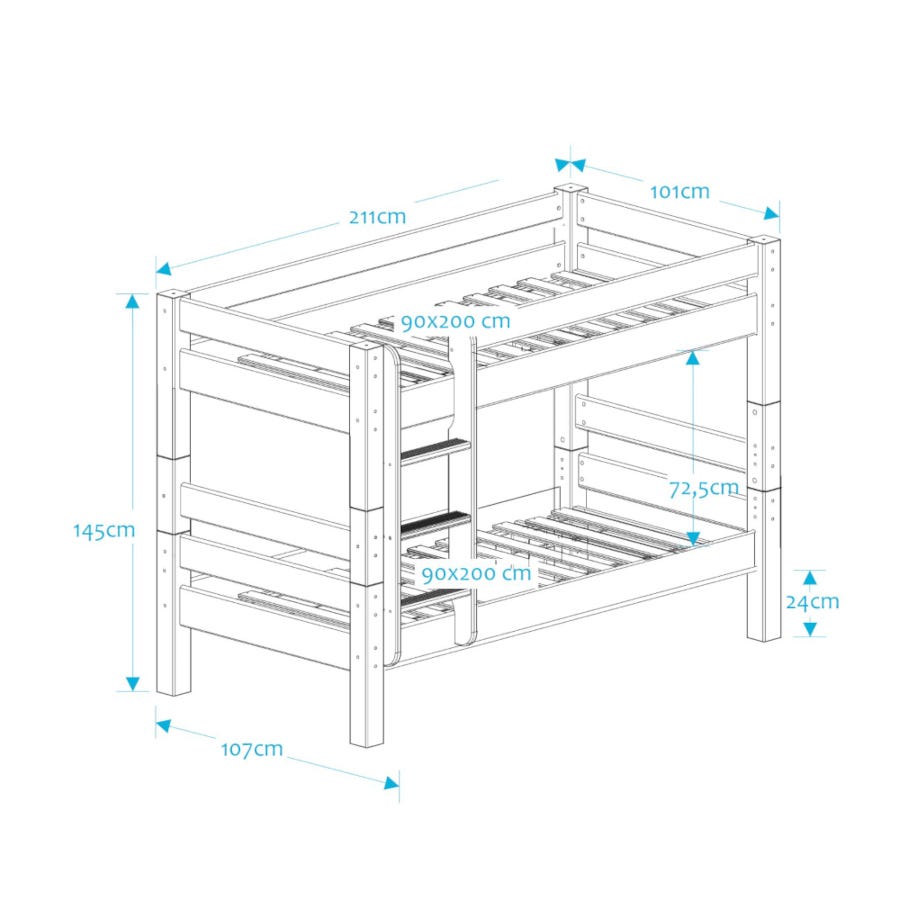 211cm

101cm

90x200 cm

72,5cm

145cm

90x200 cm

24cm

107cm