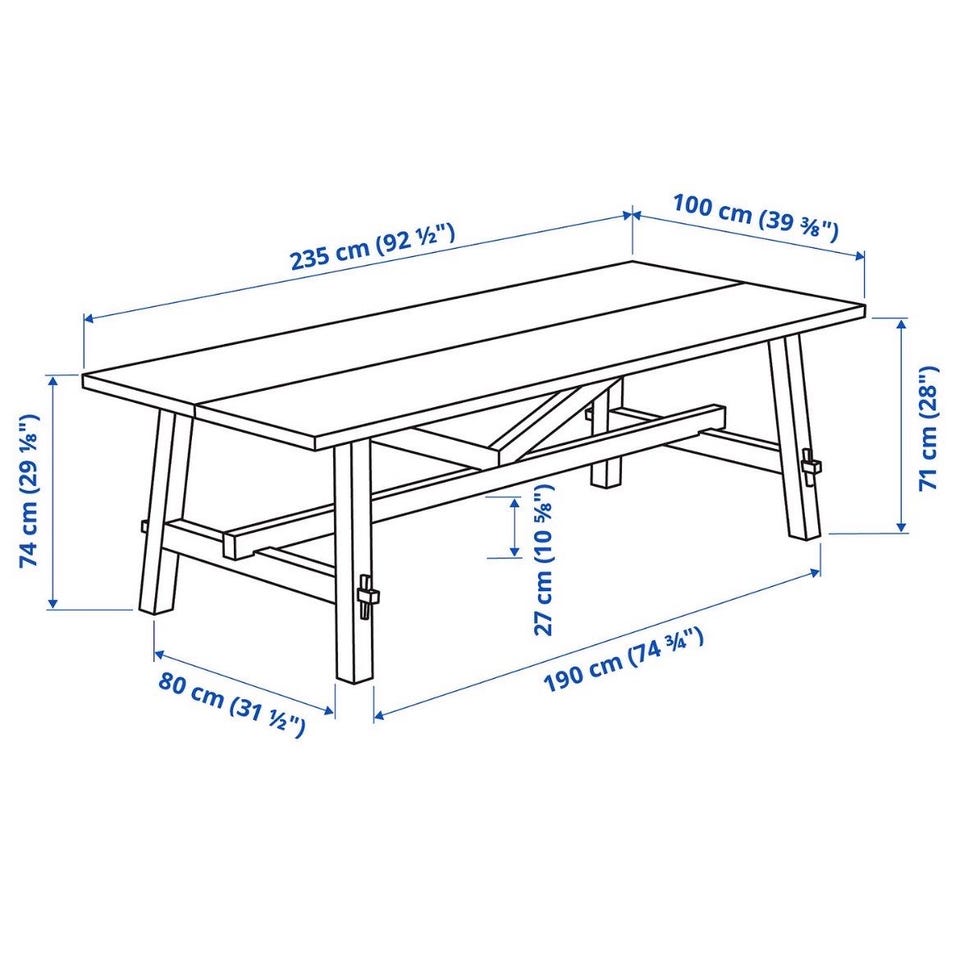 235 cm (92 ½")

100 cm (39 ⅜")

74 cm (29 ⅛")

71 cm (28")

27 cm (10 ⅝")

80 cm (31 ½")

190 cm (74 ¾")