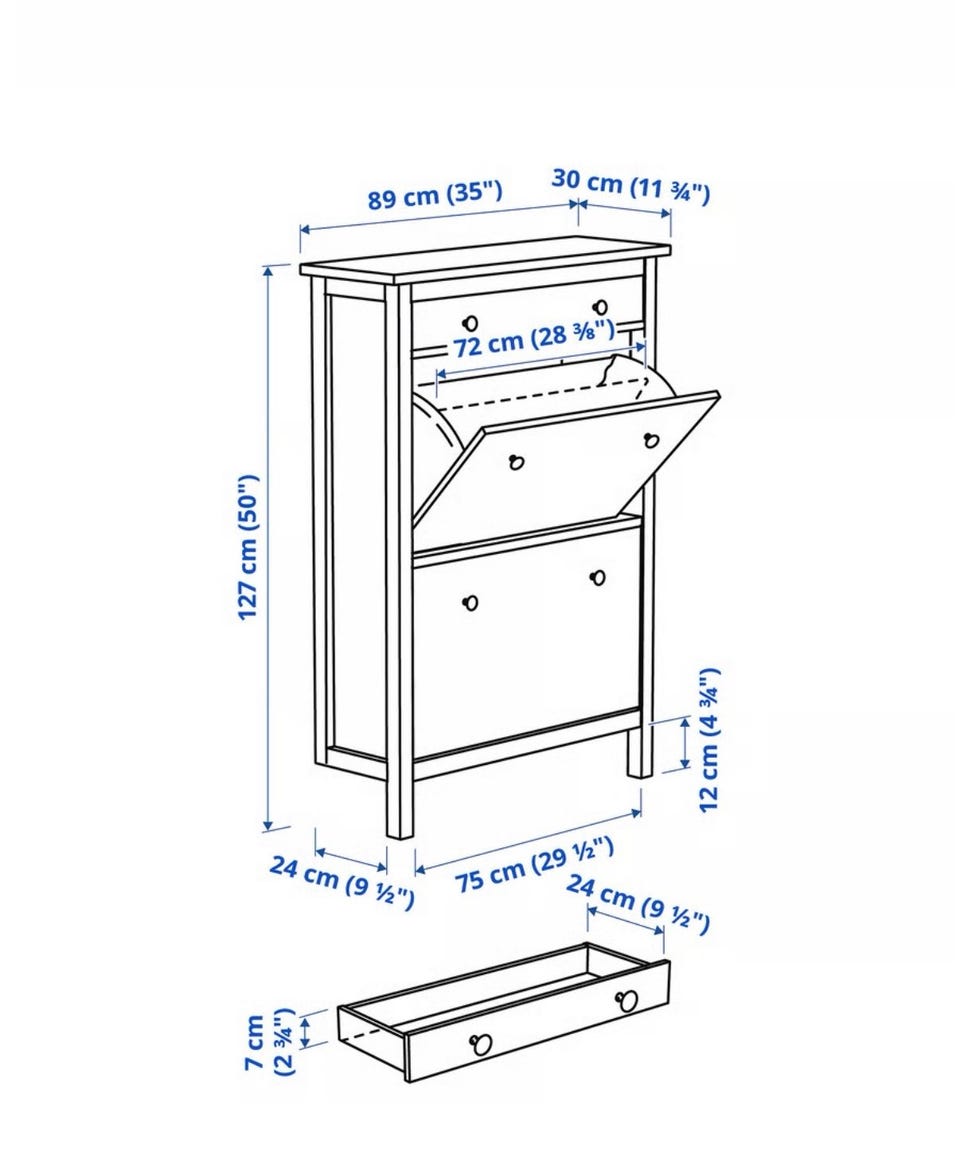 89 cm (35")
30 cm (11 ¾")
72 cm (28 ⅜")
127 cm (50")
12 cm (4 ¾")
24 cm (9 ½")
75 cm (29 ½")
24 cm (9 ½")
7 cm (2 ¾")