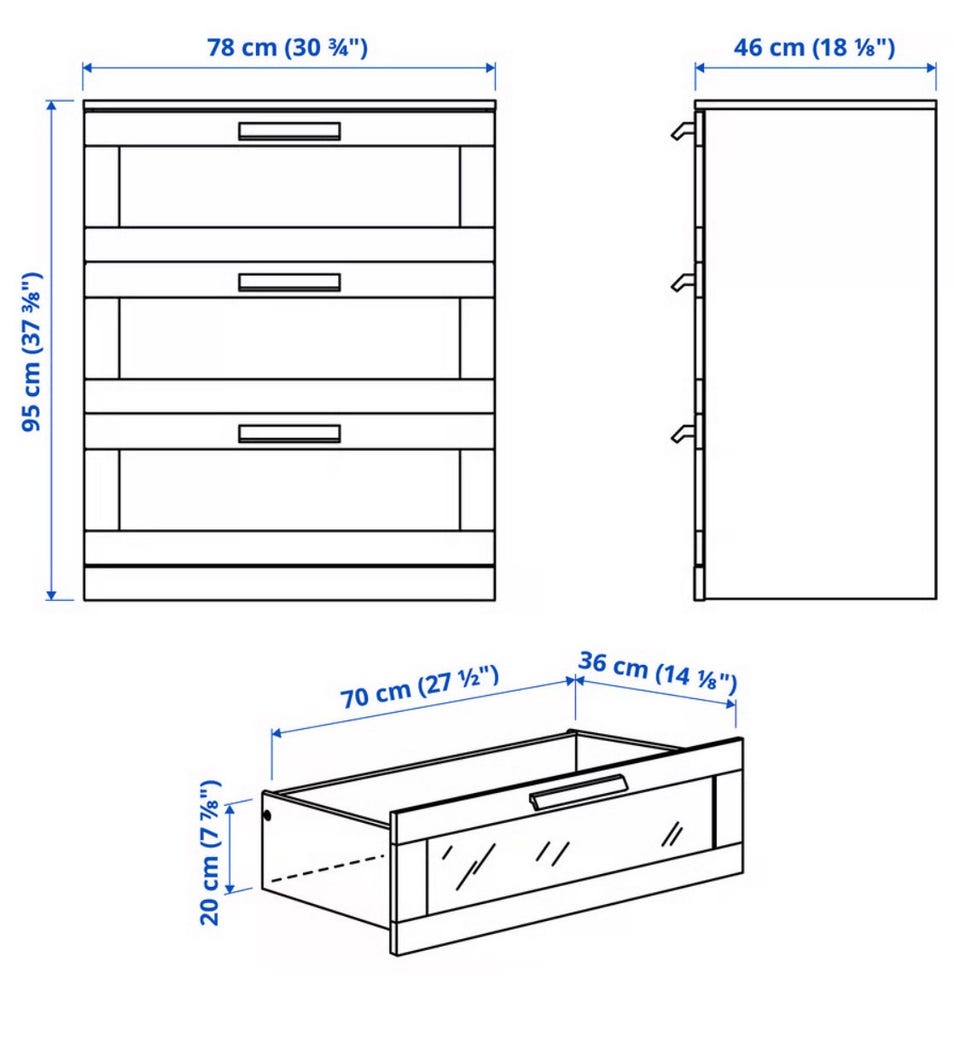 78 cm (30 ¾")

46 cm (18 ⅛")

95 cm (37 ⅜")

70 cm (27 ½")

36 cm (14 ⅛")

20 cm (7 ⅞")