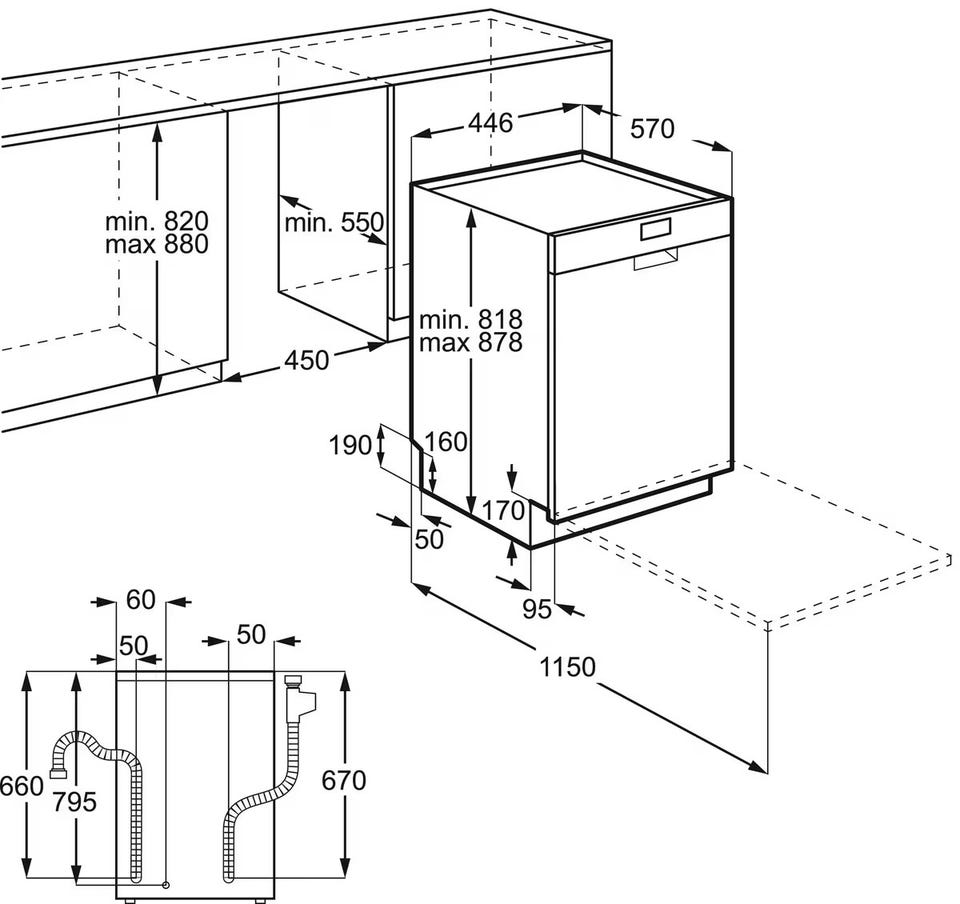 446
570
min. 820
max 880
min. 550
min. 818
max 878
450
190
160
170
50
95
1150
60
50
50
660
795
670