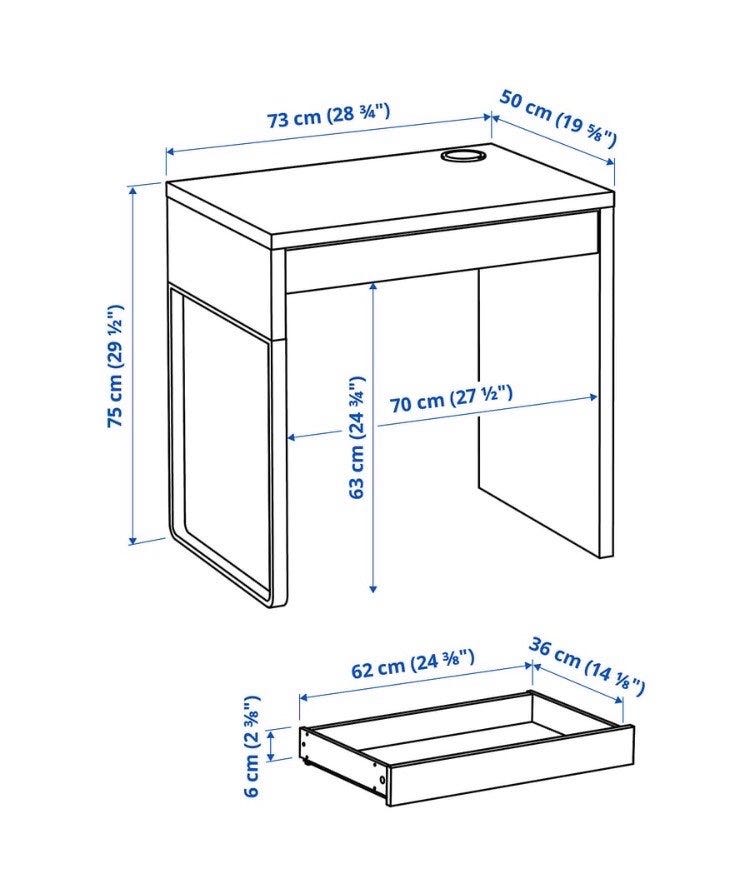 73 cm (28 ¾")
50 cm (19 ⅝")
75 cm (29 ½")
63 cm (24 ¾")
70 cm (27 ½")
62 cm (24 ⅜")
36 cm (14 ⅛")
6 cm (2 ⅜")