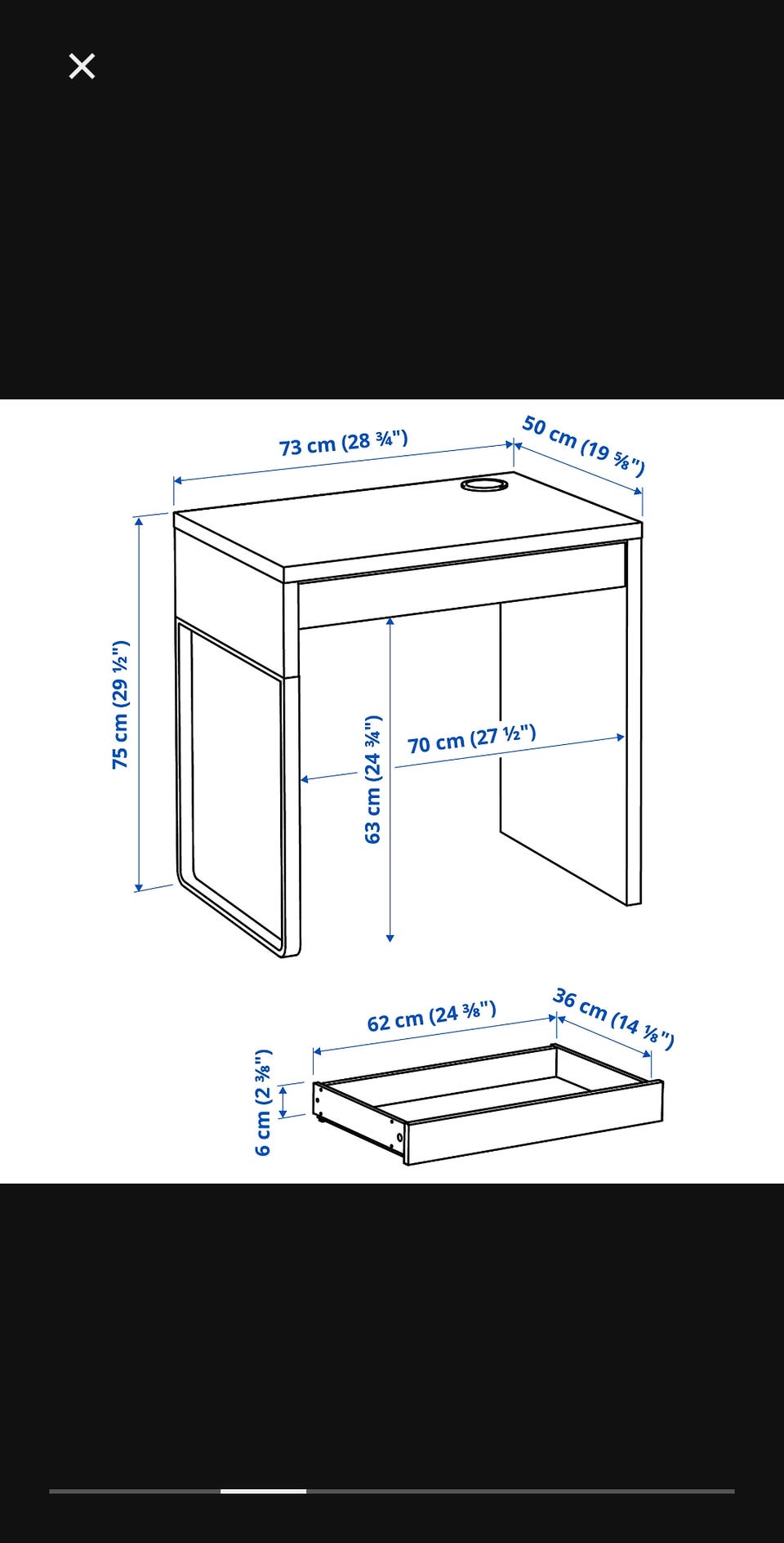 ×

73 cm (28 ¾")

50 cm (19 ⅝")

75 cm (29 ½")

63 cm (24 ¾")

70 cm (27 ½")

62 cm (24 ⅜")

36 cm (14 ⅛")

6 cm (2 ⅜")