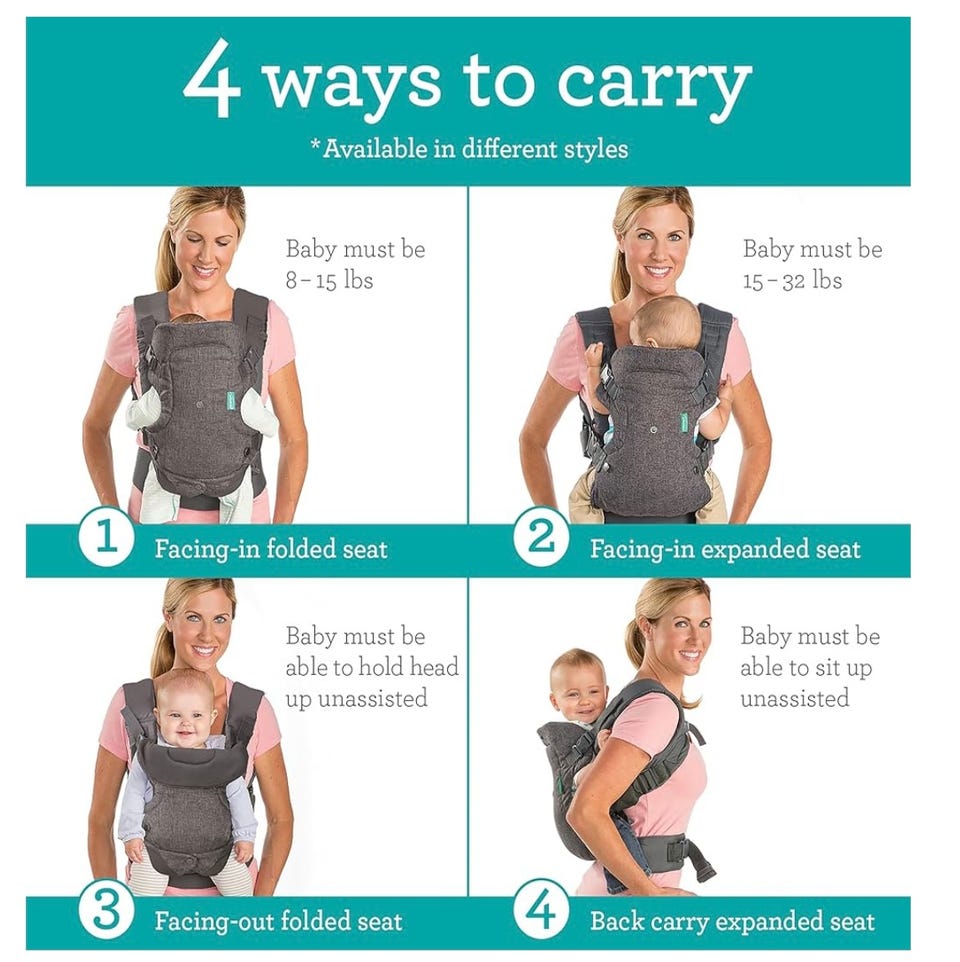 4 ways to carry

*Available in different styles

Baby must be 8 – 15 lbs

1 Facing-in folded seat

Baby must be 15 – 32 lbs

2 Facing-in expanded seat

Baby must be able to hold head up unassisted

3 Facing-out folded seat

Baby must be able to sit up unassisted

4 Back carry expanded seat