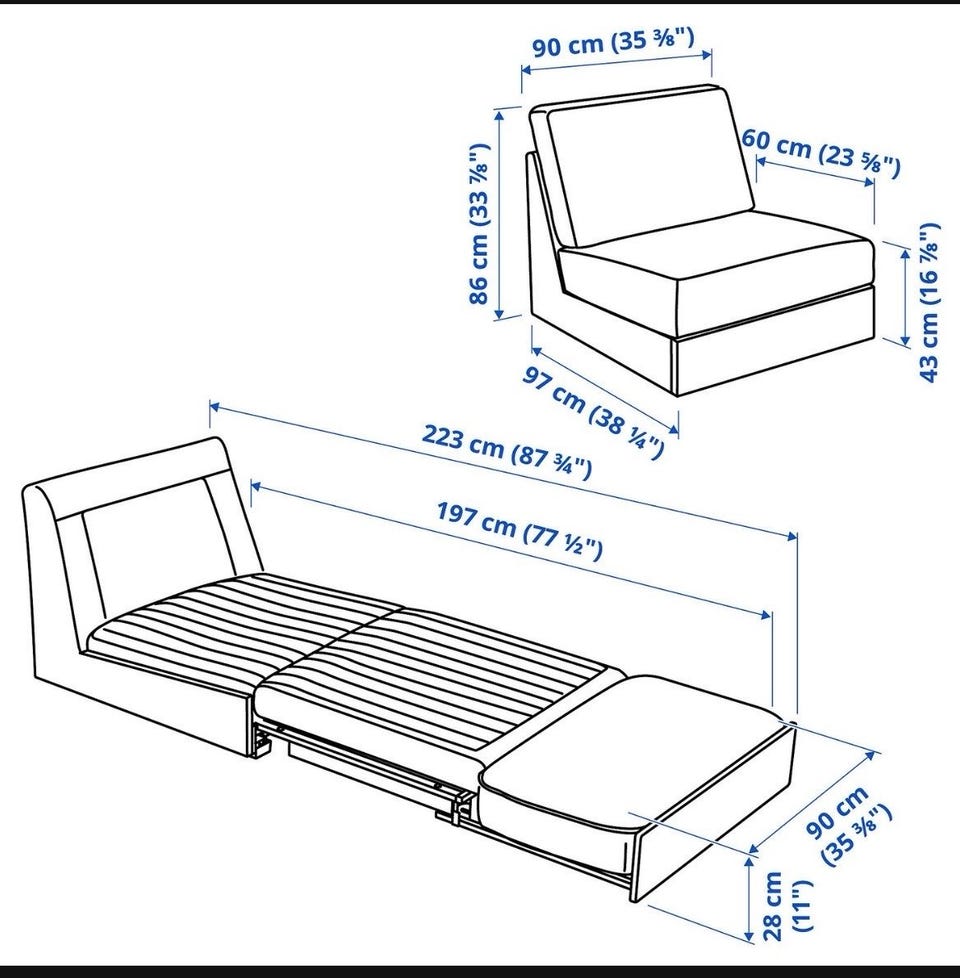 90 cm (35 ⅜")

86 cm (33 ⅞")

60 cm (23 ⅝")

43 cm (16 ⅞")

97 cm (38 ¼")

223 cm (87 ¾")

197 cm (77 ½")

90 cm (35 ⅜")

28 cm (11")