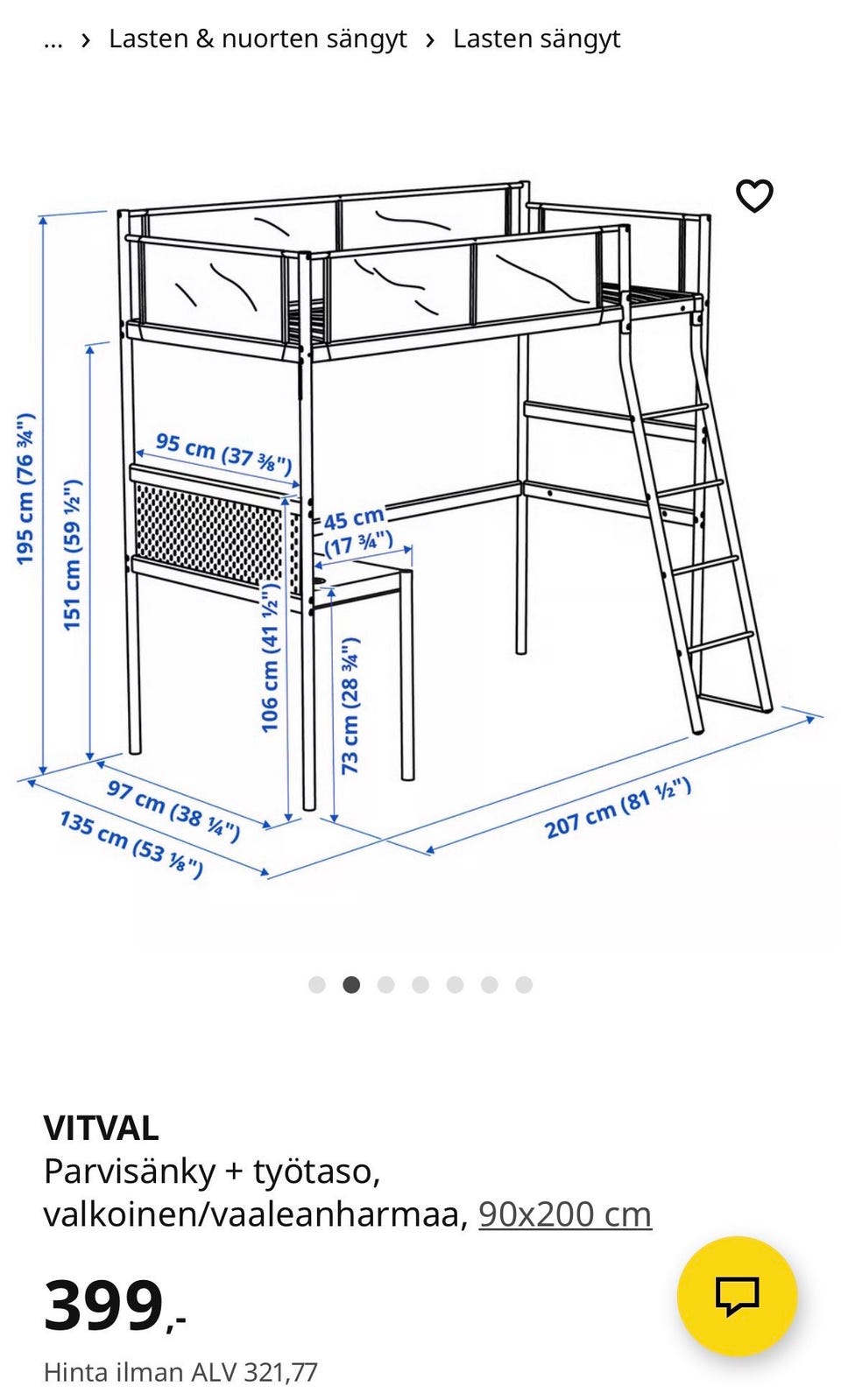 … › Lasten & nuorten sängyt › Lasten sängyt

195 cm (76 ¾")
151 cm (59 ½")
95 cm (37 ⅜")
45 cm (17 ¾")
106 cm (41 ½")
73 cm (28 ¾")
97 cm (38 ¼")
135 cm (53 ⅛")
207 cm (81 ½")

VITVAL
Parvisänky + työtaso, valkoinen/vaaleanharmaa, 90x200 cm

399,-

Hinta ilman ALV 321,77