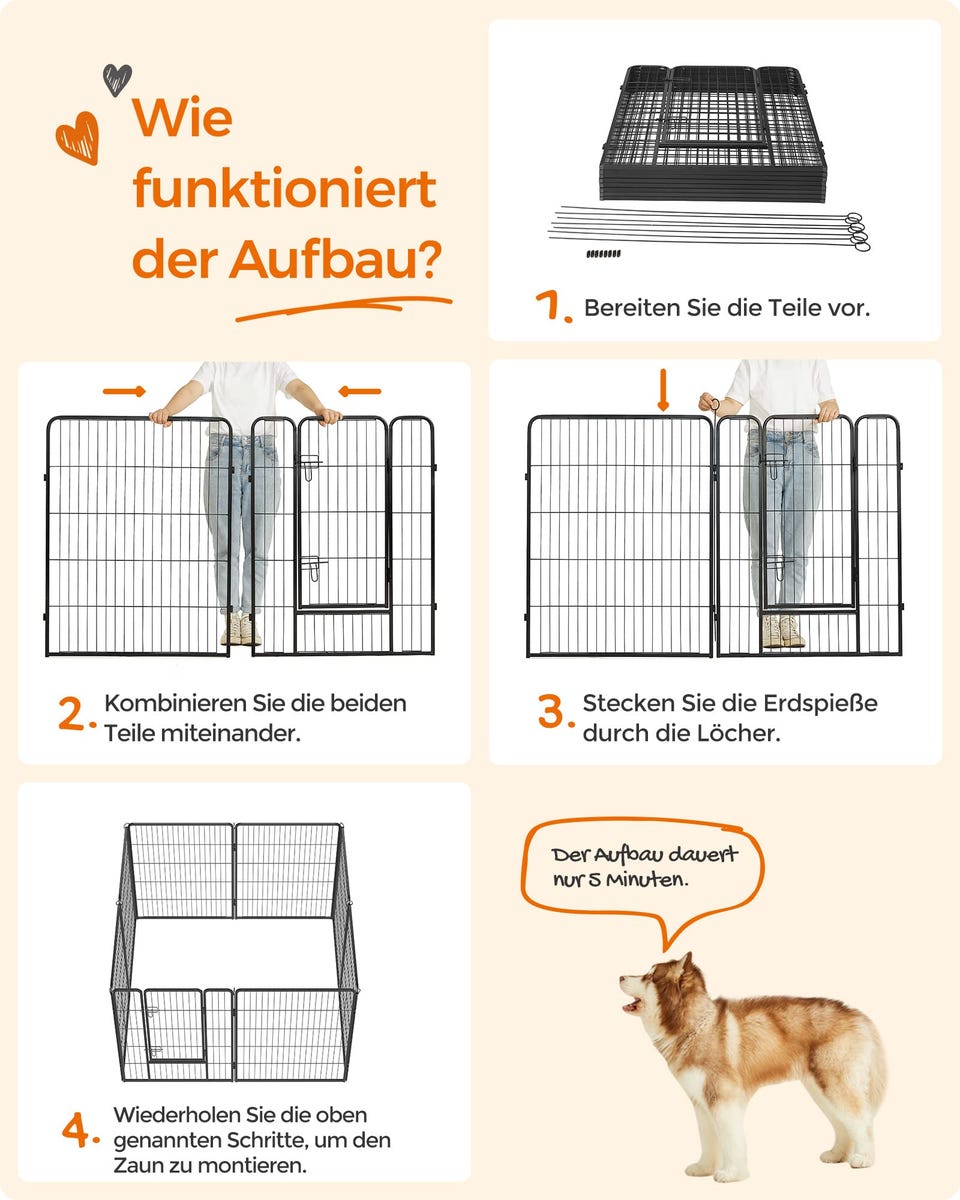 Wie funktioniert der Aufbau?

1. Bereiten Sie die Teile vor.

2. Kombinieren Sie die beiden Teile miteinander.

3. Stecken Sie die Erdspieße durch die Löcher.

4. Wiederholen Sie die oben genannten Schritte, um den Zaun zu montieren.

Der Aufbau dauert nur 5 Minuten.