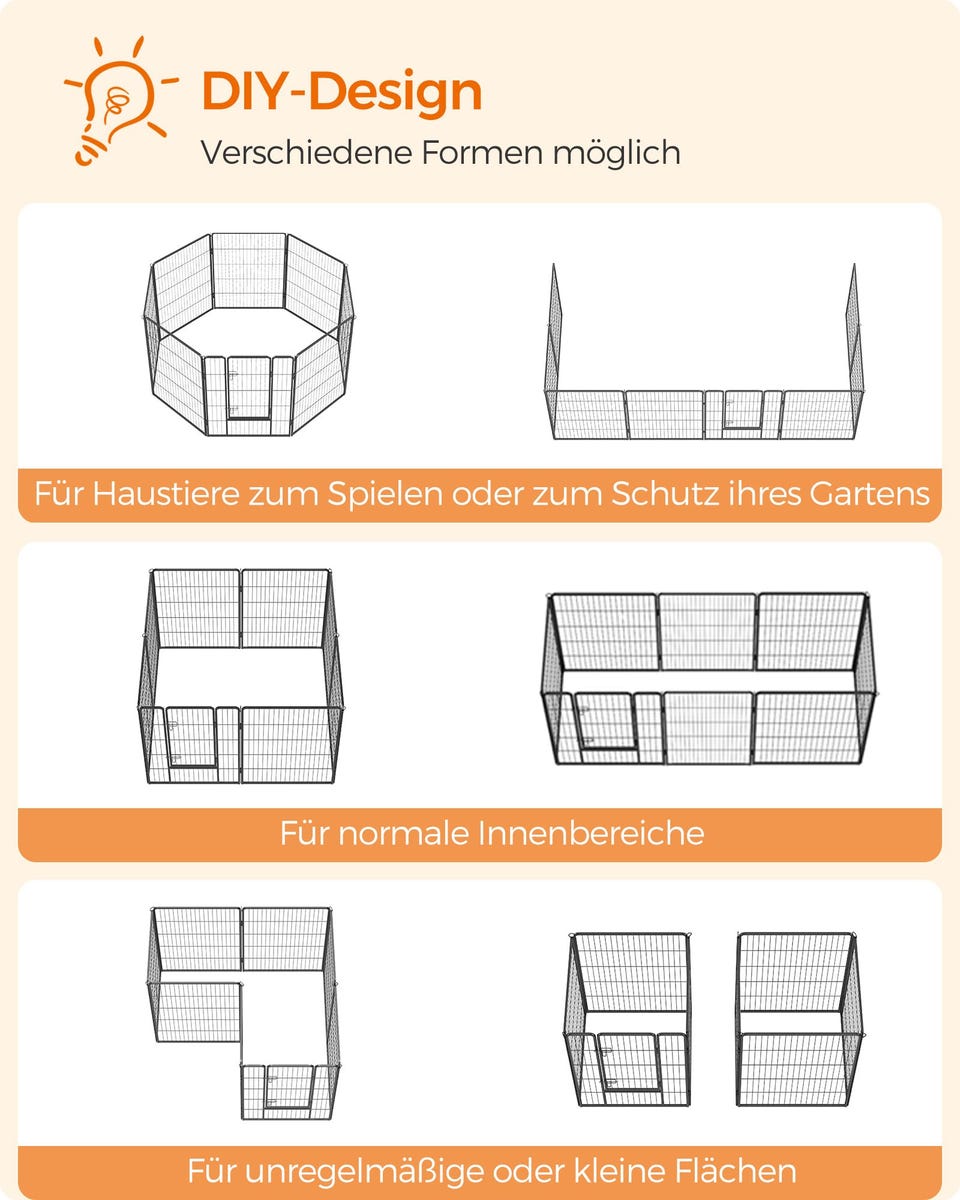 DIY-Design
Verschiedene Formen möglich

Für Haustiere zum Spielen oder zum Schutz ihres Gartens

Für normale Innenbereiche

Für unregelmäßige oder kleine Flächen