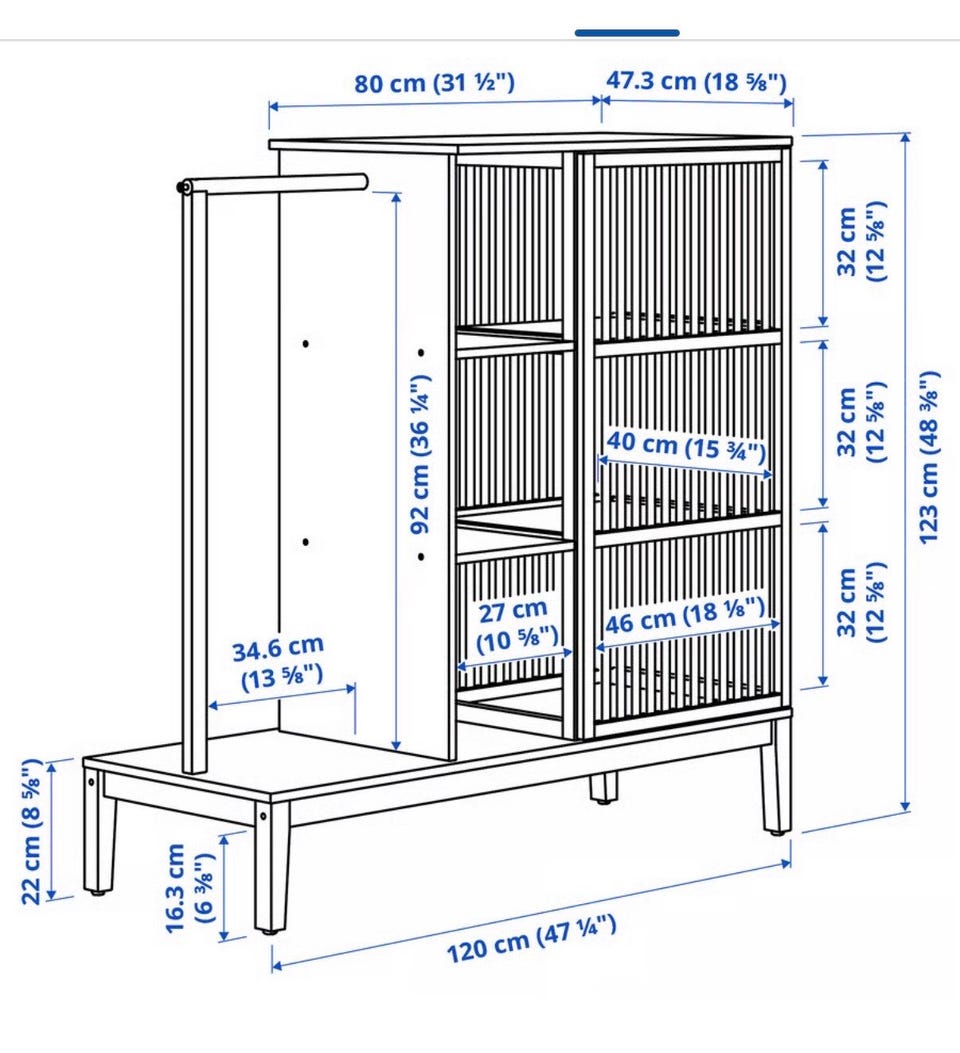 80 cm (31 ½")
47.3 cm (18 ⅝")
32 cm (12 ⅝")
32 cm (12 ⅝")
32 cm (12 ⅝")
123 cm (48 ⅜")
92 cm (36 ¼")
40 cm (15 ¾")
27 cm (10 ⅝")
46 cm (18 ⅛")
34.6 cm (13 ⅝")
22 cm (8 ⅝")
16.3 cm (6 ⅜")
120 cm (47 ¼")