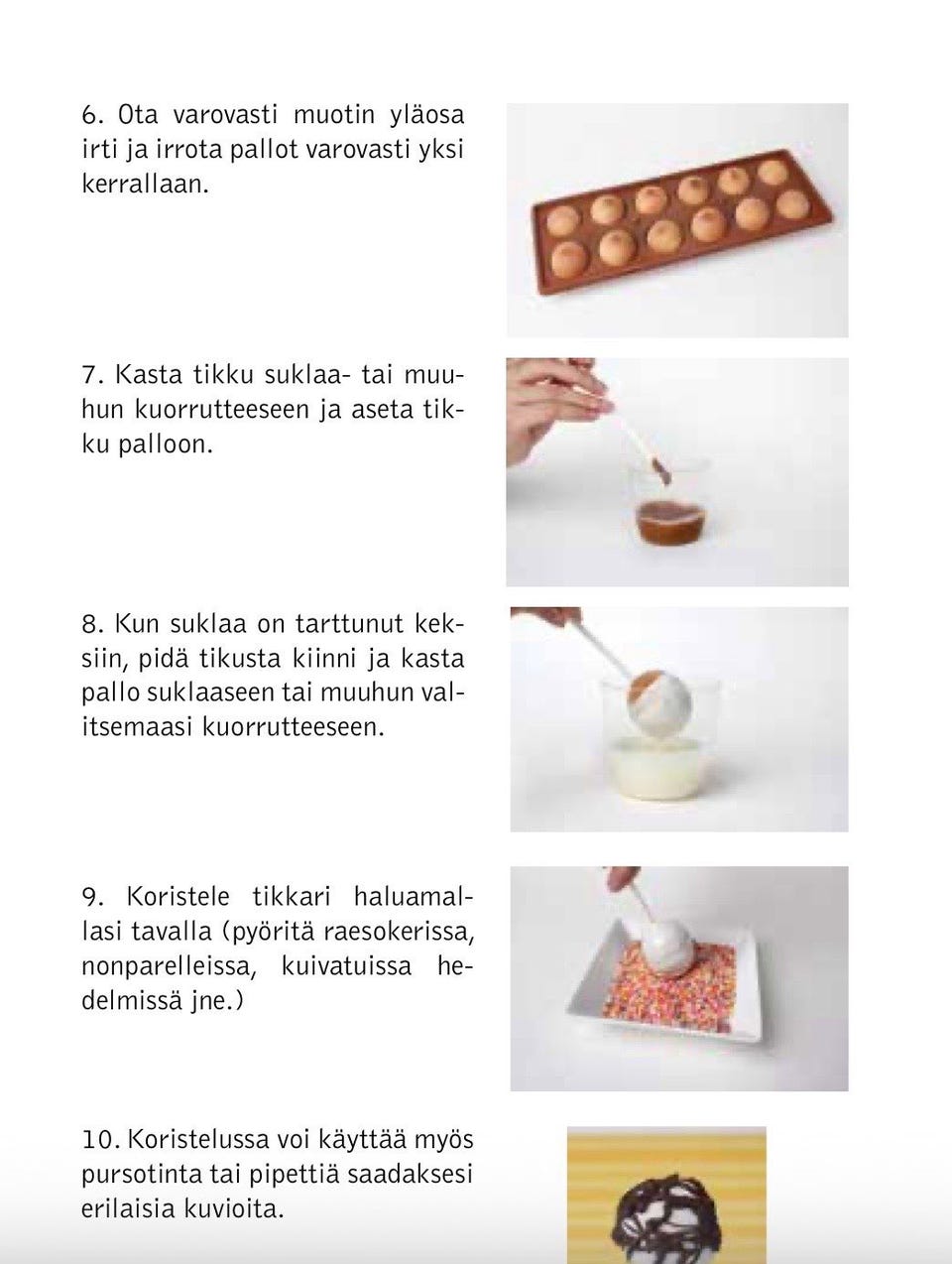 6. Ota varovasti muotin yläosa irti ja irrota pallot varovasti yksi kerrallaan.

7. Kasta tikku suklaa- tai muuhun kuorrutteeseen ja aseta tikku palloon.

8. Kun suklaa on tarttunut keksiin, pidä tikusta kiinni ja kasta pallo suklaaseen tai muuhun valitsemaasi kuorrutteeseen.

9. Koristele tikkari haluamallasi tavalla (pyöritä raesokerissa, nonparelleissa, kuivatuissa hedelmissä jne.)

10. Koristelussa voi käyttää myös pursotinta tai pipettiä saadaksesi erilaisia kuvioita.