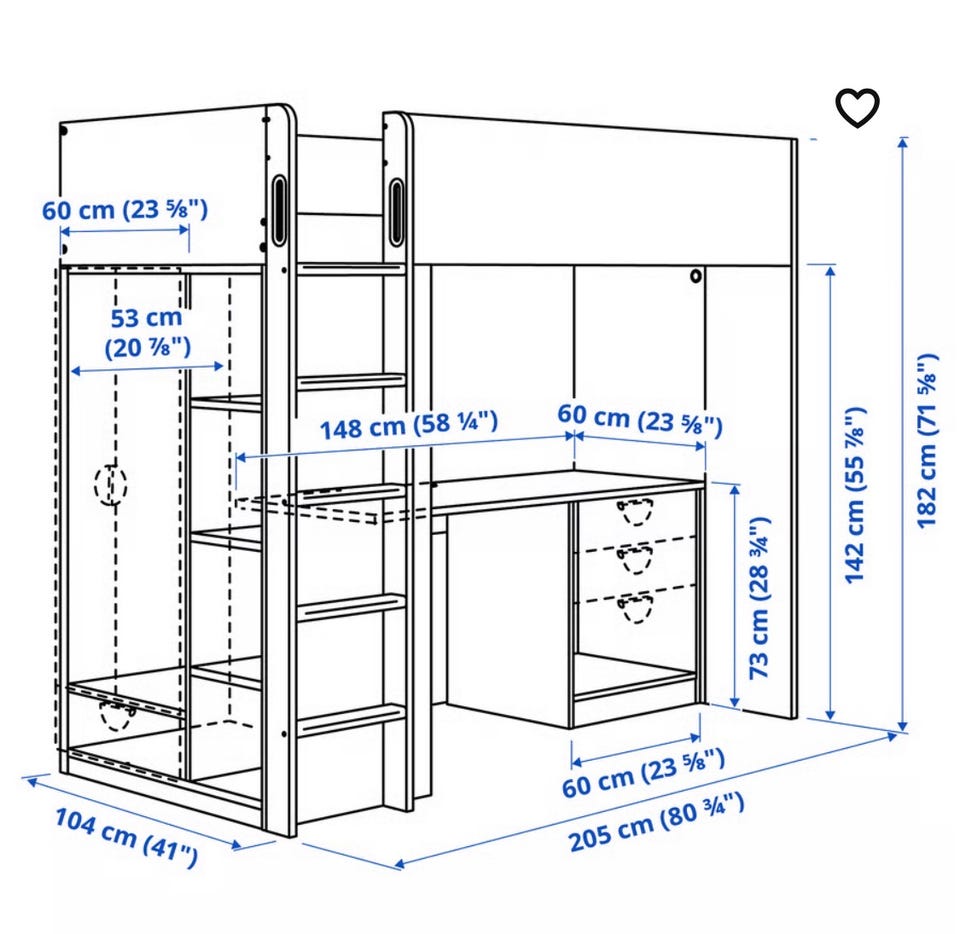 60 cm (23 ⅝")

53 cm (20 ⅞")

148 cm (58 ¼")

60 cm (23 ⅝")

73 cm (28 ¾")

142 cm (55 ⅞")

182 cm (71 ⅝")

60 cm (23 ⅝")

104 cm (41")

205 cm (80 ¾")