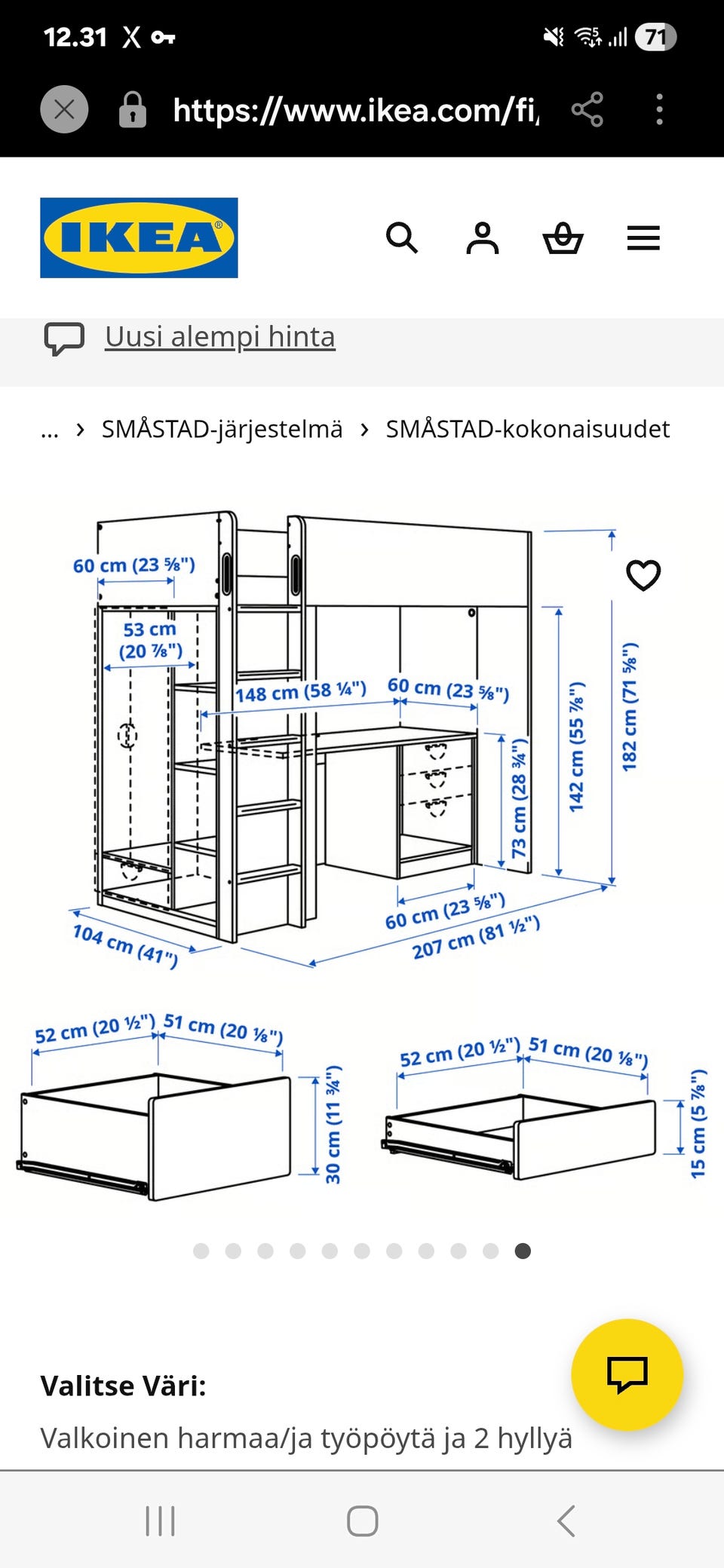 12.31

71

https://www.ikea.com/fi,

IKEA

Uusi alempi hinta

... › SMÅSTAD-järjestelmä › SMÅSTAD-kokonaisuudet

60 cm (23 ⅝")
53 cm (20 ⅞")
148 cm (58 ¼")
60 cm (23 ⅝")
73 cm (28 ¾")
142 cm (55 ⅞")
182 cm (71 ⅝")
104 cm (41")
60 cm (23 ⅝")
207 cm (81 ½")

52 cm (20 ½")
51 cm (20 ⅛")
30 cm (11 ¾")

52 cm (20 ½")
51 cm (20 ⅛")
15 cm (5 ⅞")

Valitse Väri:
Valkoinen harmaa/ja työpöytä ja 2 hyllyä