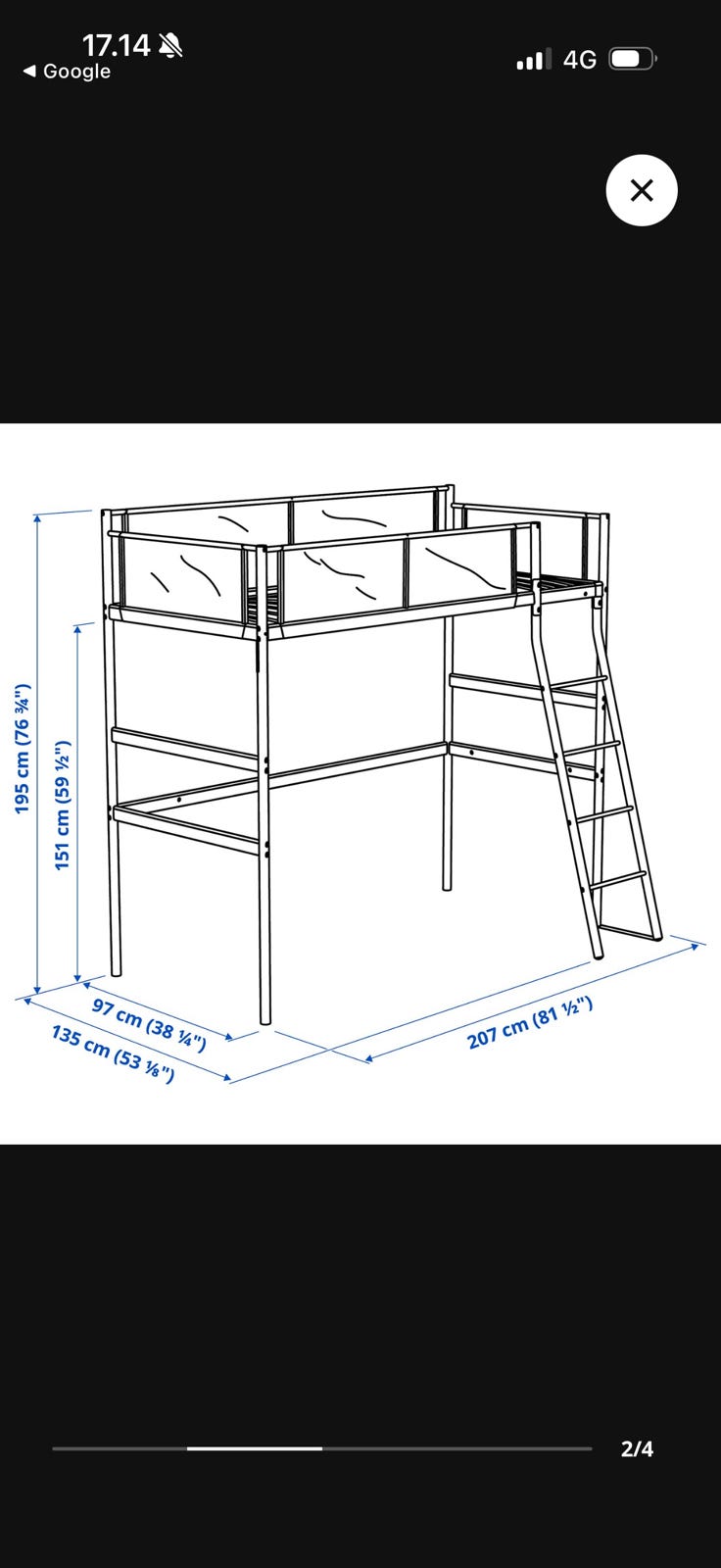 17.14
◀ Google
4G

195 cm (76 ¾")
151 cm (59 ½")
97 cm (38 ¼")
135 cm (53 ⅛")
207 cm (81 ½")

2/4