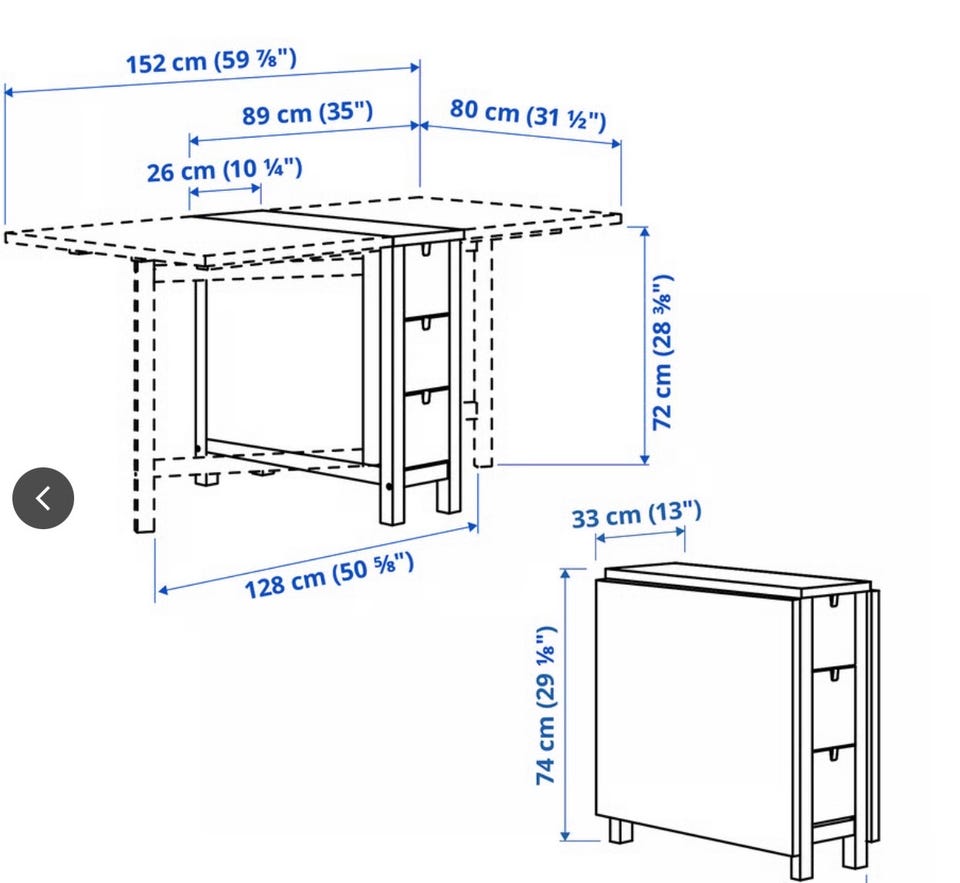 152 cm (59 ⅞")

89 cm (35")

80 cm (31 ½")

26 cm (10 ¼")

72 cm (28 ⅜")

128 cm (50 ⅝")

33 cm (13")

74 cm (29 ⅛")