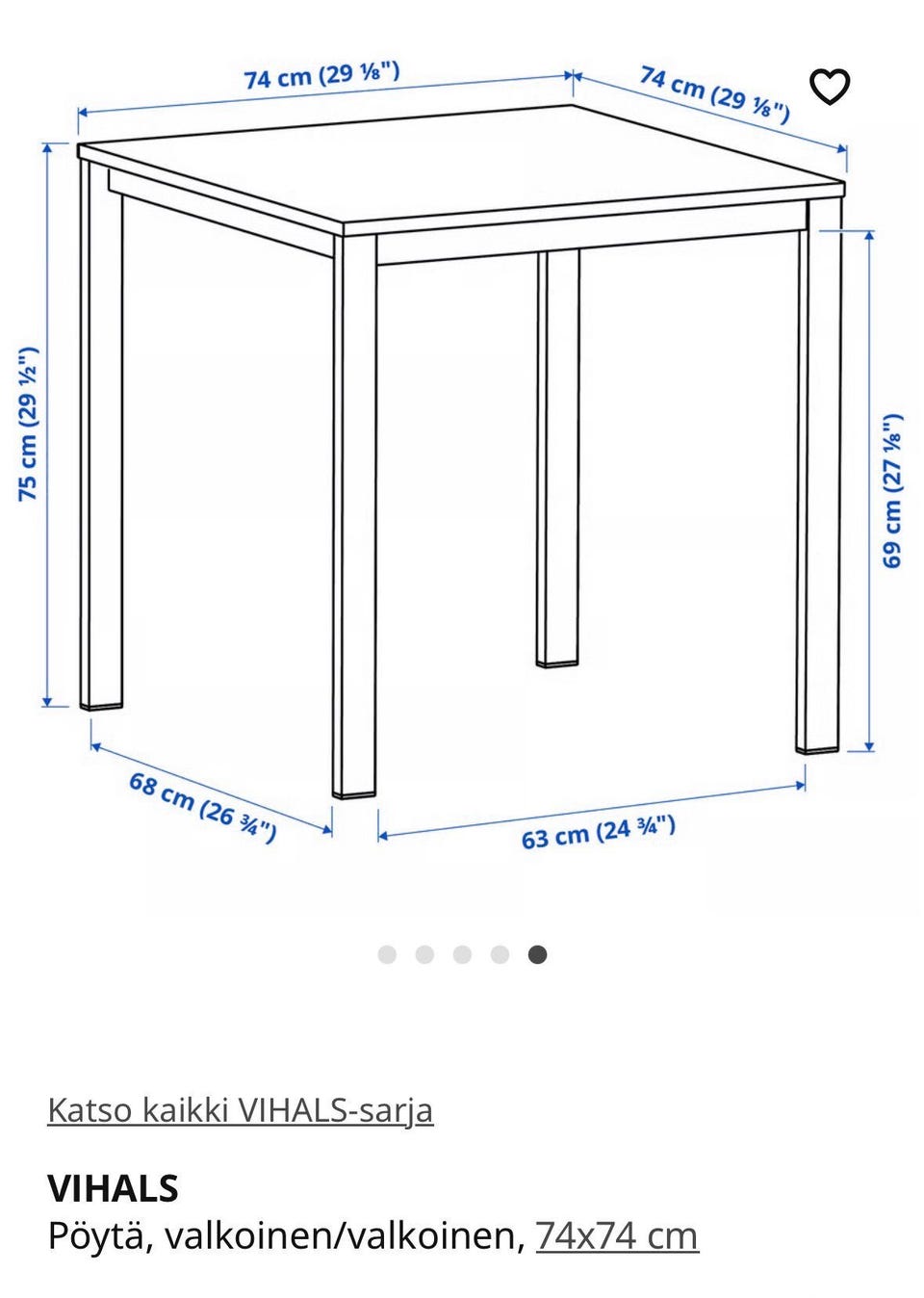 74 cm (29 ⅛")

74 cm (29 ⅛")

75 cm (29 ½")

69 cm (27 ⅛")

68 cm (26 ¾")

63 cm (24 ¾")

Katso kaikki VIHALS-sarja

VIHALS

Pöytä, valkoinen/valkoinen, 74x74 cm