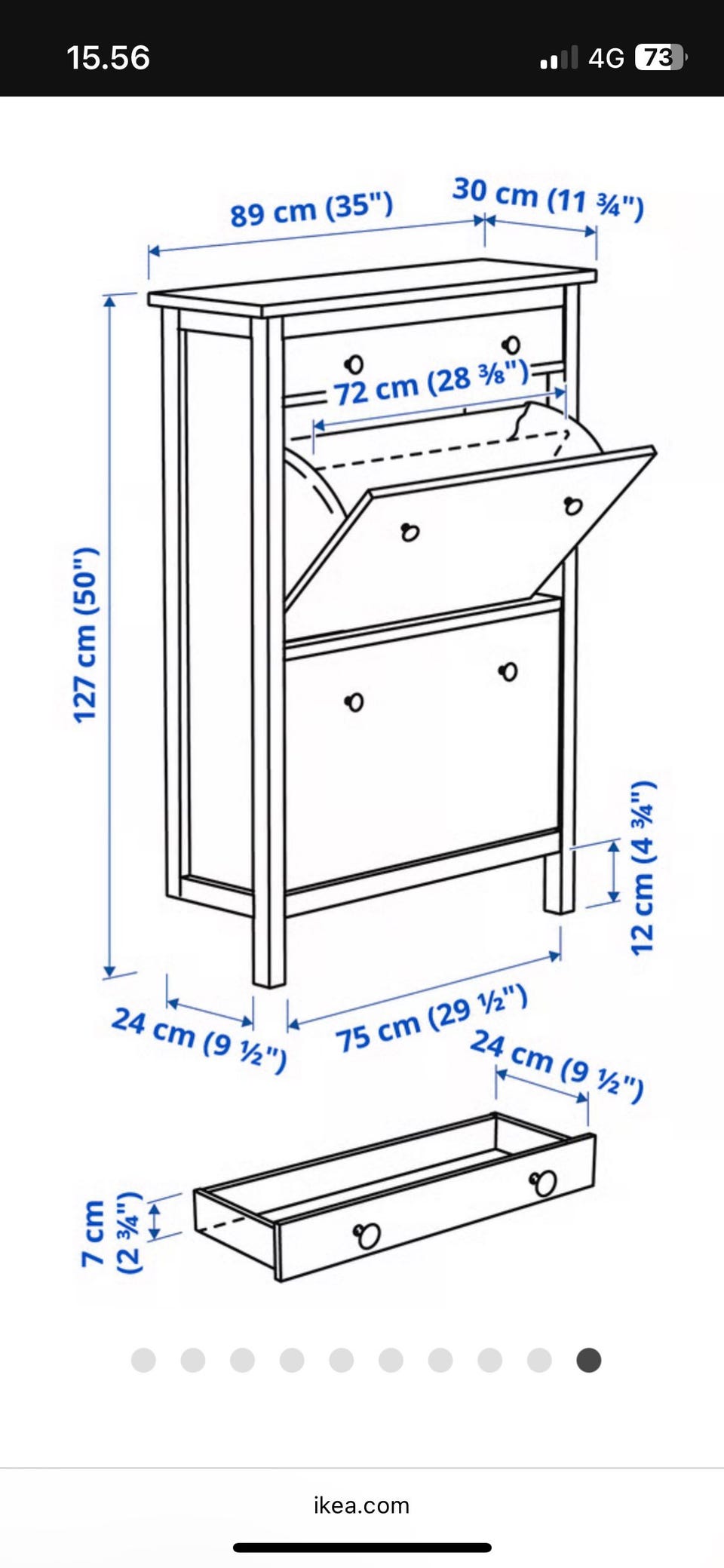 15.56
4G 73

89 cm (35")
30 cm (11 ¾")
72 cm (28 ⅜")
127 cm (50")
12 cm (4 ¾")
24 cm (9 ½")
75 cm (29 ½")
24 cm (9 ½")
7 cm (2 ¾")

ikea.com