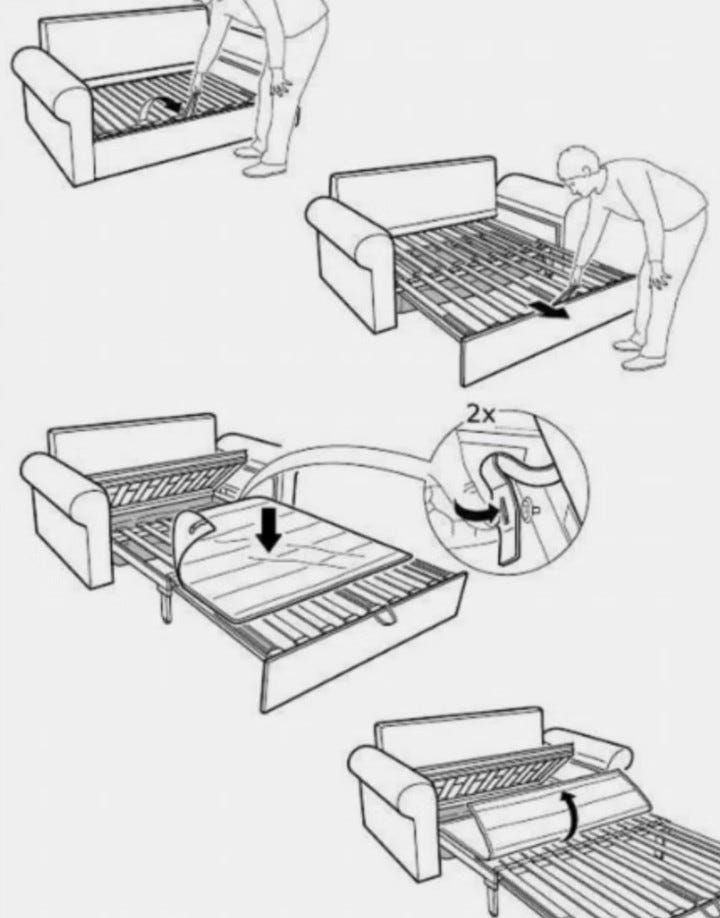 2x