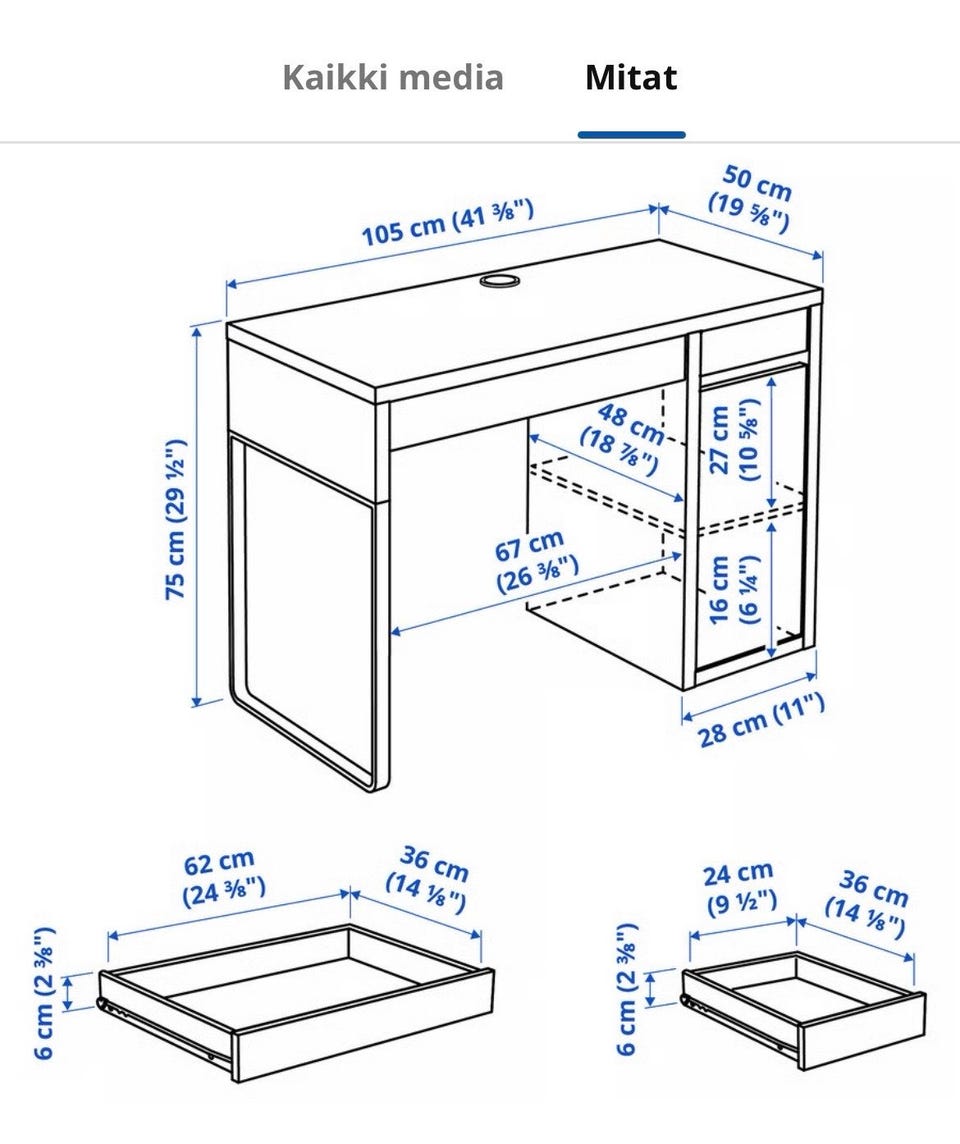 Kaikki media Mitat

105 cm (41 ⅜")

50 cm (19 ⅝")

75 cm (29 ½")

48 cm (18 ⅞")

27 cm (10 ⅝")

67 cm (26 ⅜")

16 cm (6 ¼")

28 cm (11")

62 cm (24 ⅜")

36 cm (14 ⅛")

6 cm (2 ⅜")

24 cm (9 ½")

36 cm (14 ⅛")

6 cm (2 ⅜")