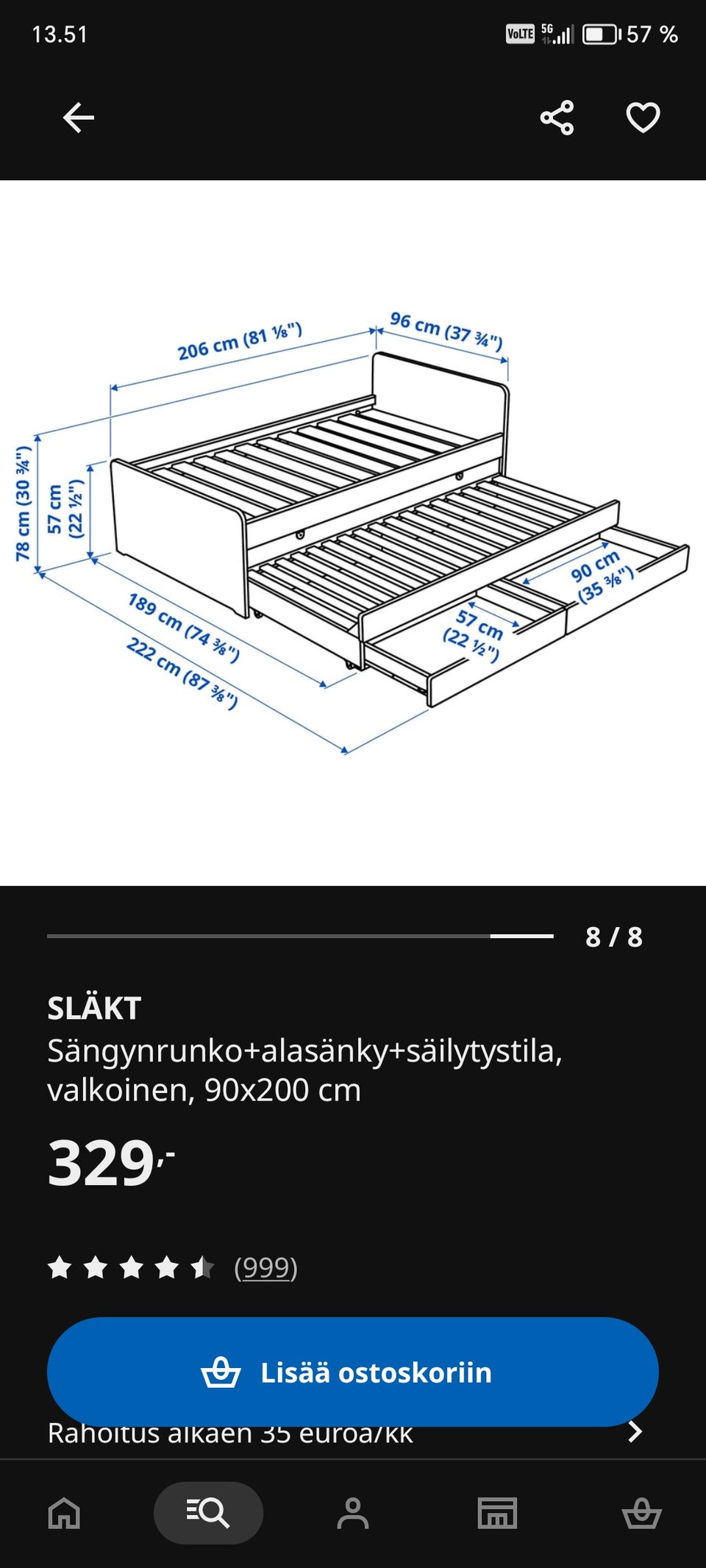 13.51

VoLTE 5G 57 %

206 cm (81 ⅛")

96 cm (37 ¾")

78 cm (30 ¾")

57 cm (22 ½")

189 cm (74 ⅜")

222 cm (87 ⅜")

57 cm (22 ½")

90 cm (35 ⅜")

8 / 8

SLÄKT

Sängynrunko+alasänky+säilytystila, valkoinen, 90x200 cm

329,-

(999)

Lisää ostoskoriin

Rahoitus alkaen 35 euroa/kk